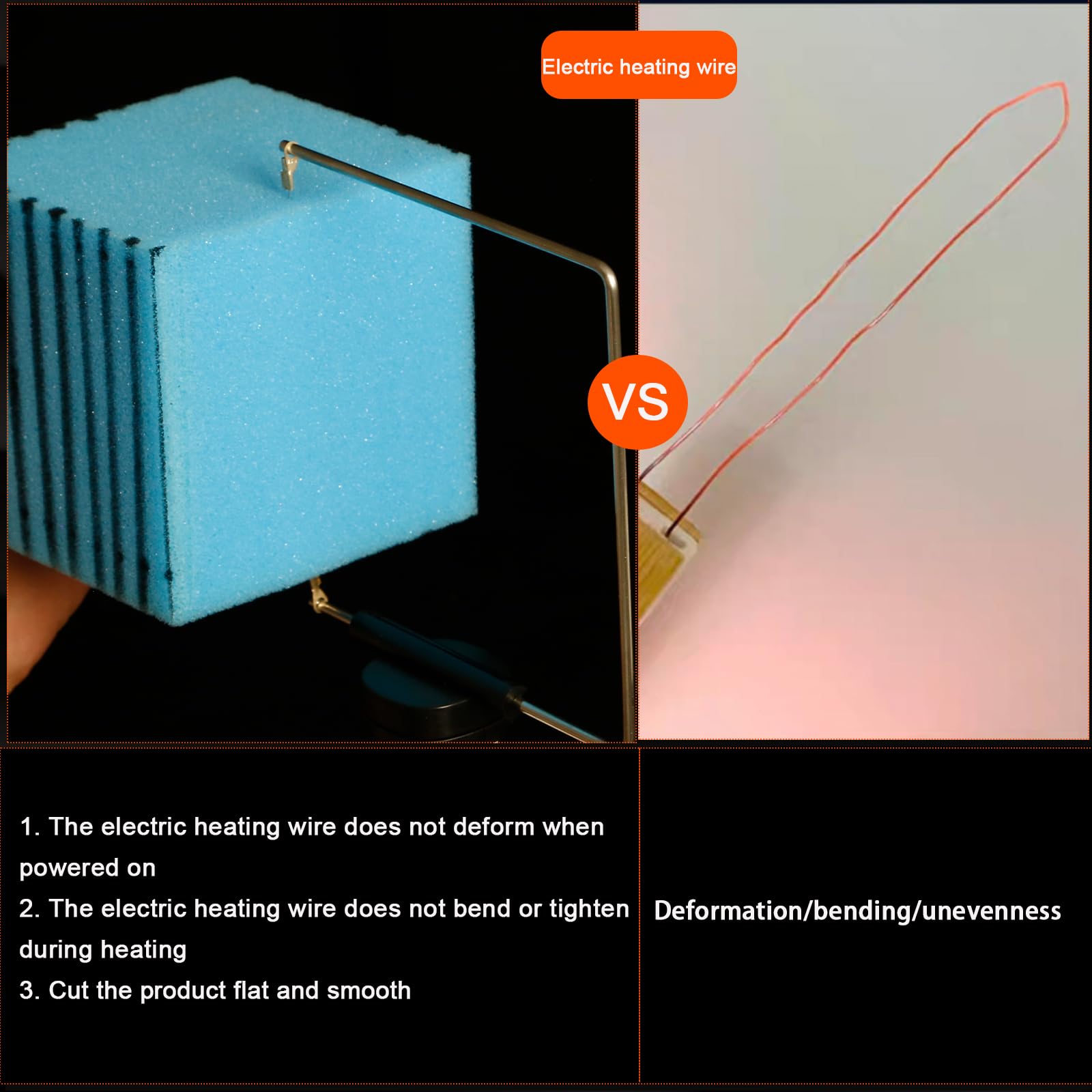 Electric heating wire

VS

1. The electric heating wire does not deform when powered on
2. The electric heating wire does not bend or tighten during heating
3. Cut the product flat and smooth

Deformation/bending/unevenness