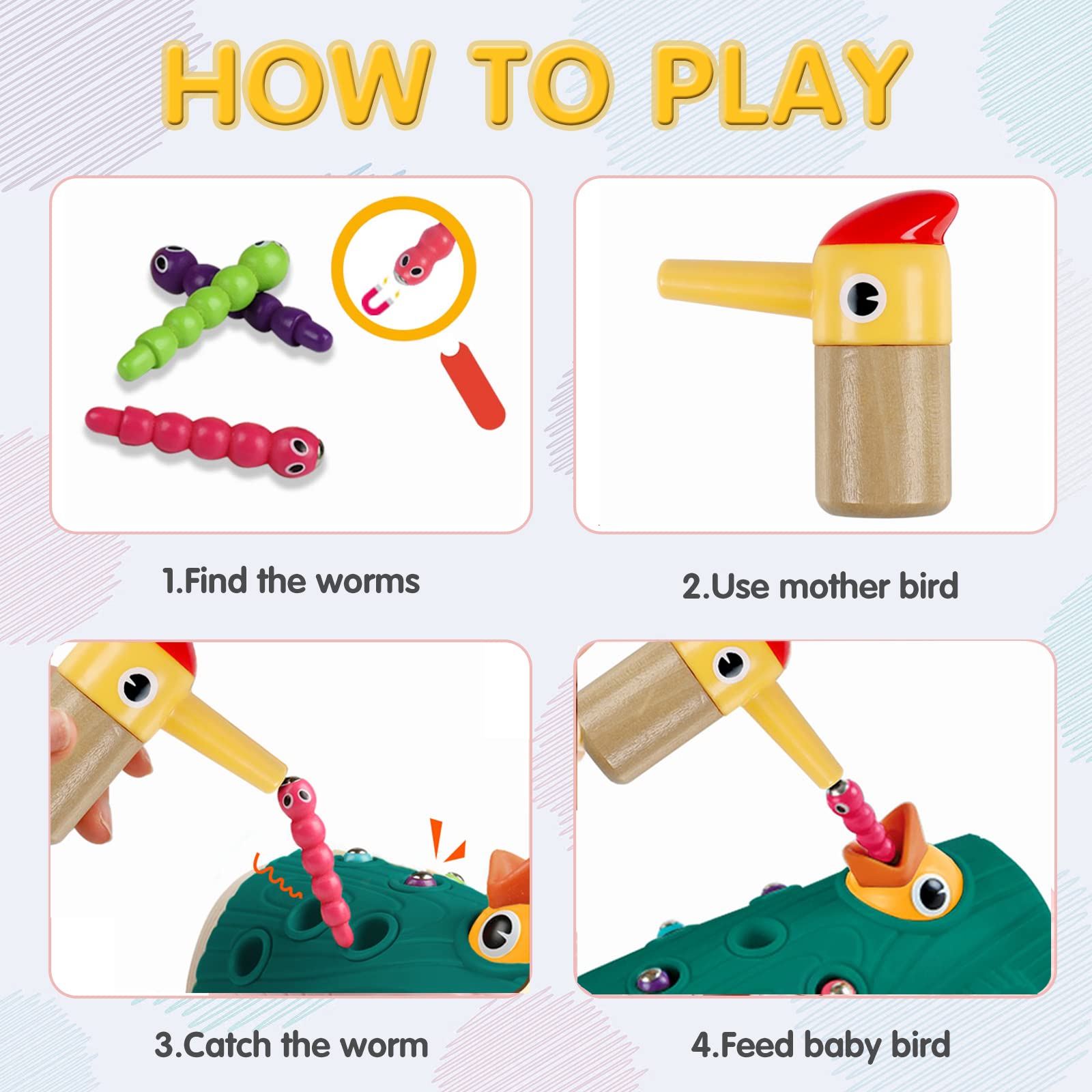 HOW TO PLAY

1.Find the worms

2.Use mother bird

3.Catch the worm

4.Feed baby bird