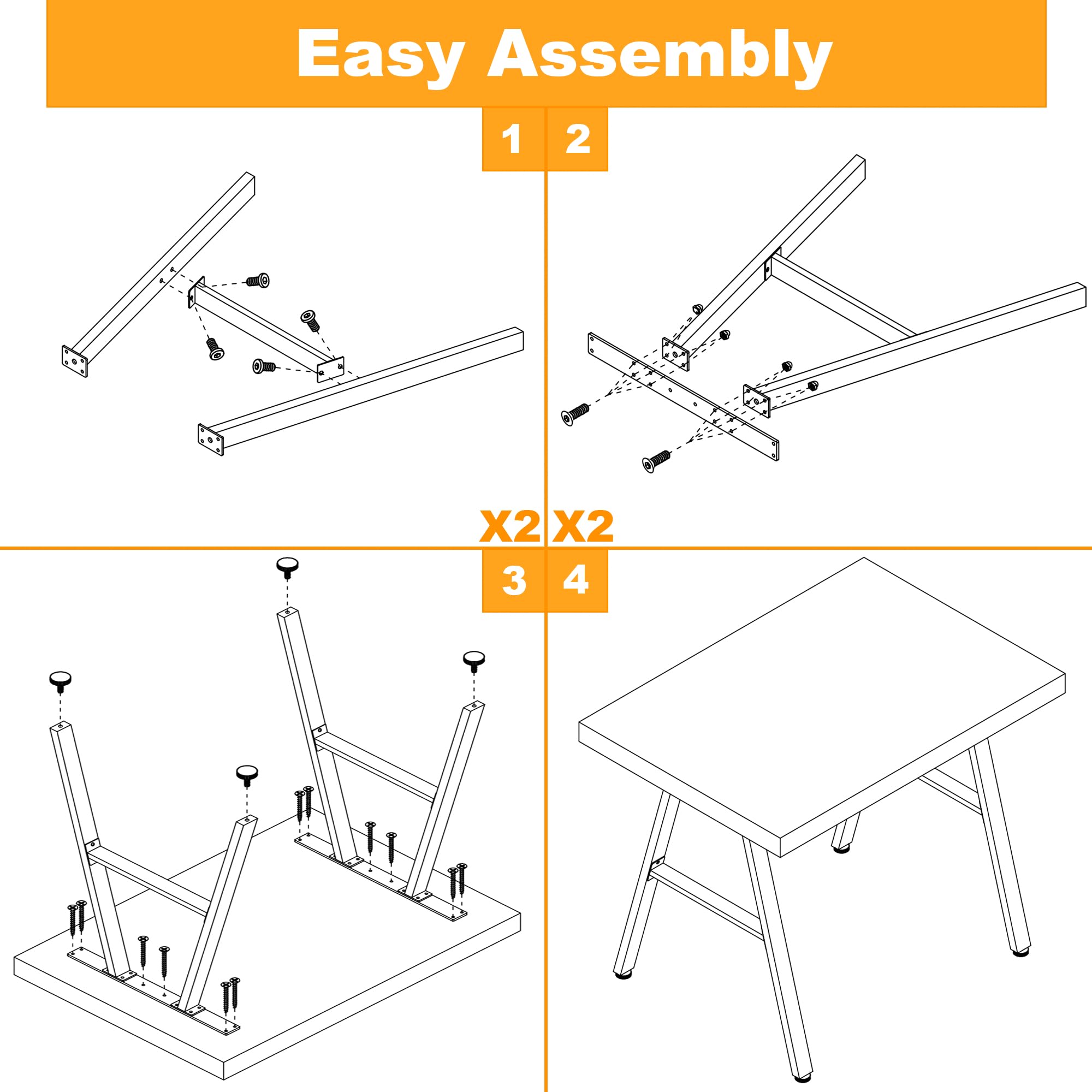 Easy Assembly

1

2

X2

X2

3

4