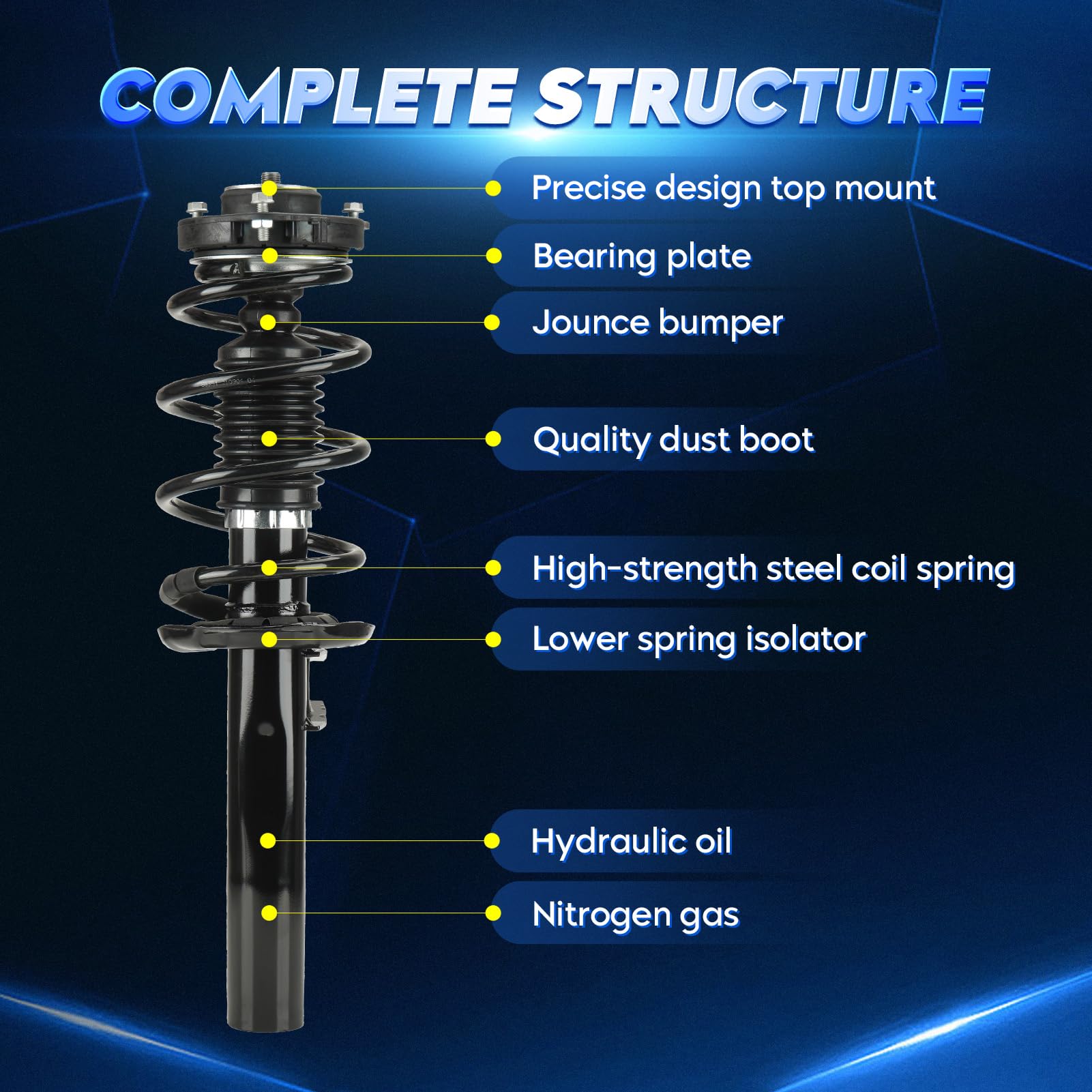 COMPLETE STRUCTURE

Precise design top mount

Bearing plate

Jounce bumper

Quality dust boot

High-strength steel coil spring

Lower spring isolator

Hydraulic oil

Nitrogen gas