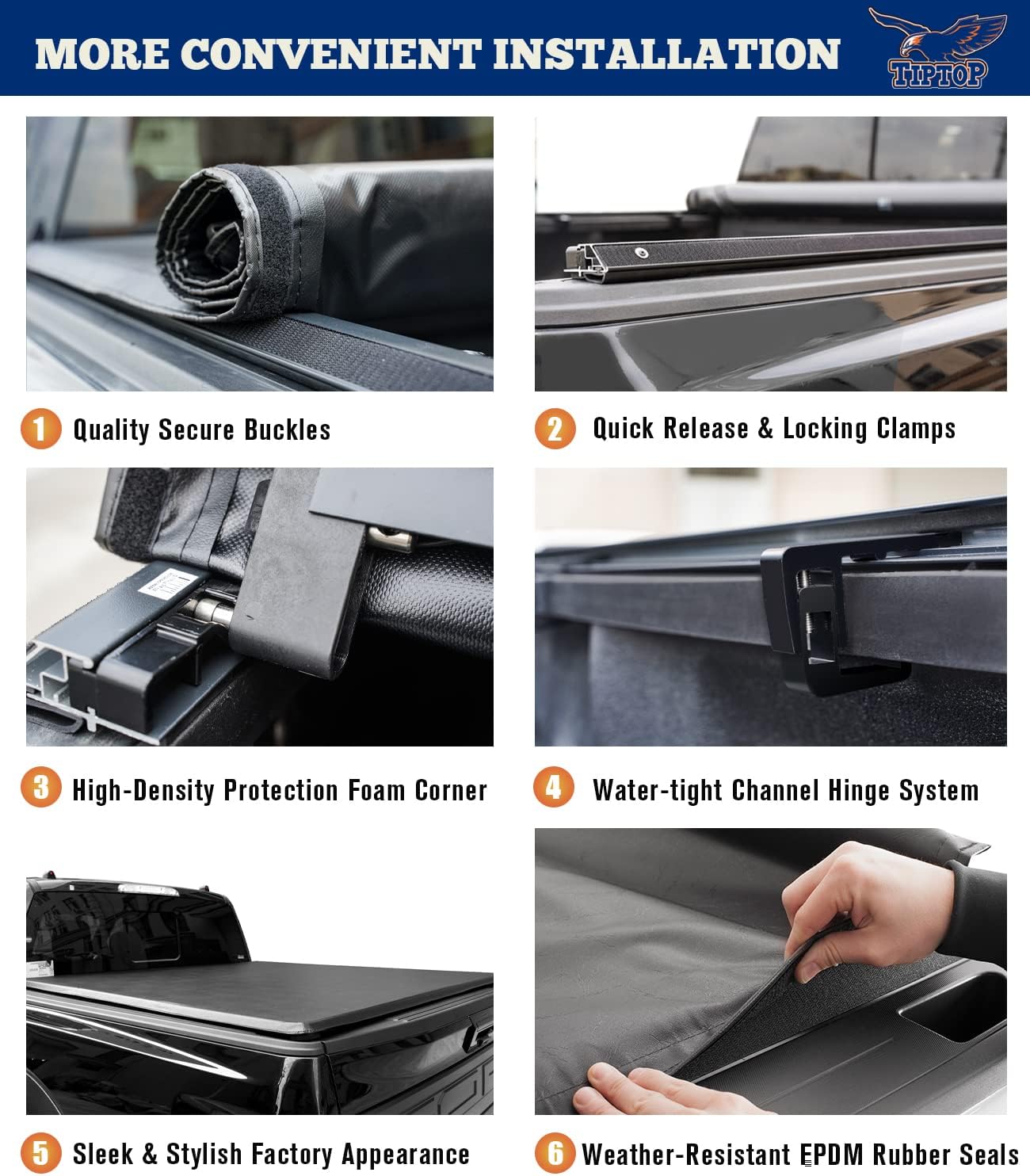 MORE CONVENIENT INSTALLATION

TIPTOP

1 Quality Secure Buckles

2 Quick Release & Locking Clamps

3 High-Density Protection Foam Corner

4 Water-tight Channel Hinge System

5 Sleek & Stylish Factory Appearance

6 Weather-Resistant EPDM Rubber Seals