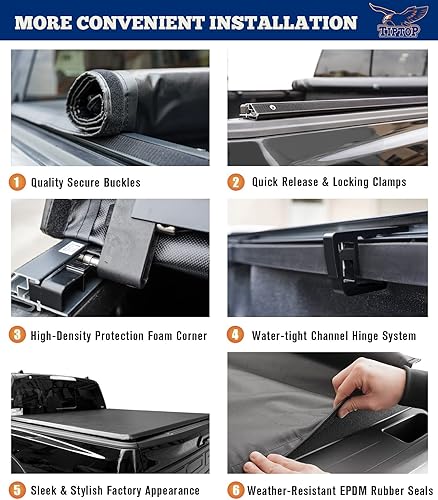 MORE CONVENIENT INSTALLATION

TIPTOP

1 Quality Secure Buckles

2 Quick Release & Locking Clamps

3 High-Density Protection Foam Corner

4 Water-tight Channel Hinge System

5 Sleek & Stylish Factory Appearance

6 Weather-Resistant EPDM Rubber Seals