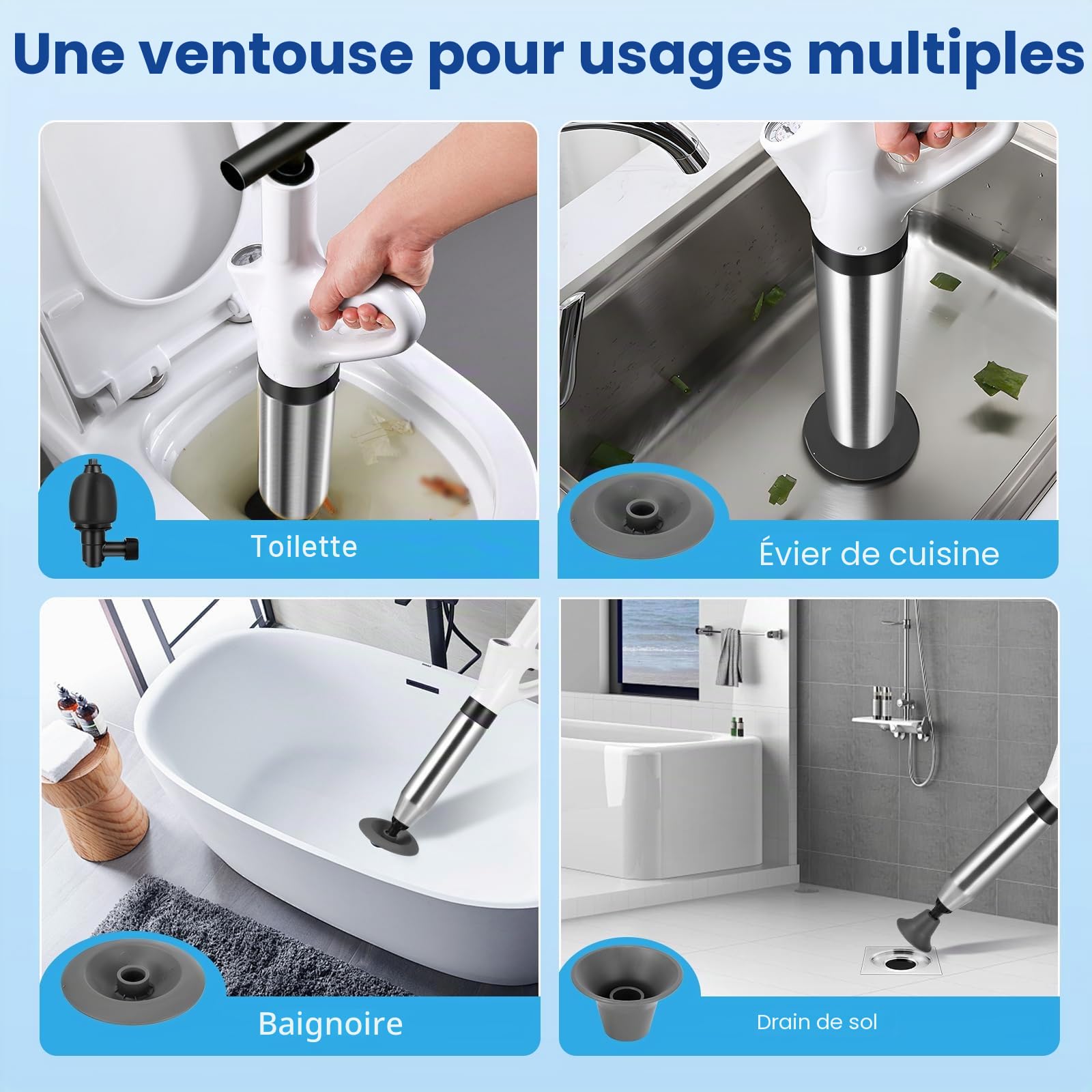 Une ventouse pour usages multiples

Toilette

Évier de cuisine

Baignoire

Drain de sol