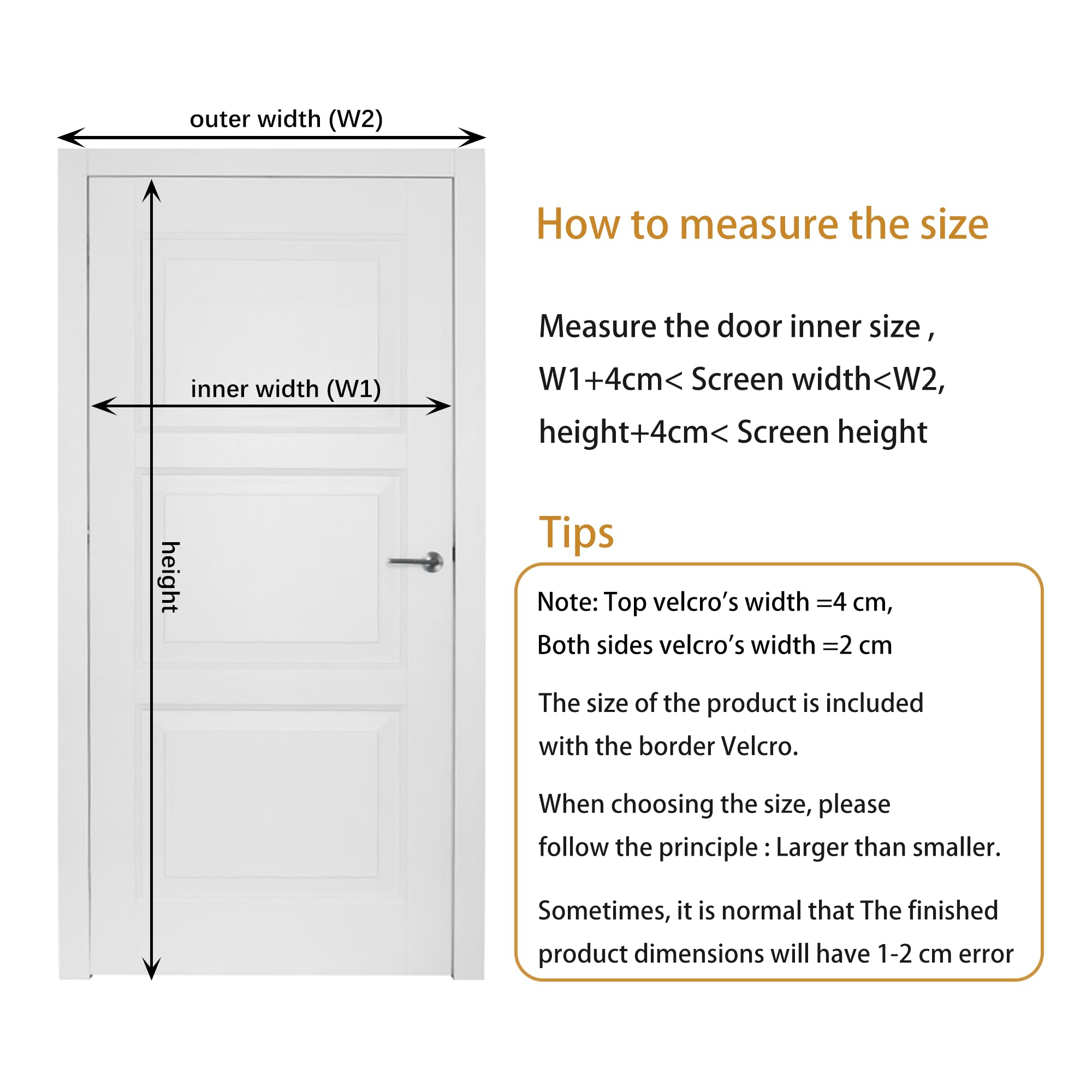 outer width (W2)

inner width (W1)

height

How to measure the size

Measure the door inner size ,
W1+4cm< Screen width<W2,
height+4cm< Screen height

Tips

Note: Top velcro's width =4 cm,
Both sides velcro's width =2 cm

The size of the product is included with the border Velcro.

When choosing the size, please follow the principle : Larger than smaller.

Sometimes, it is normal that The finished product dimensions will have 1-2 cm error