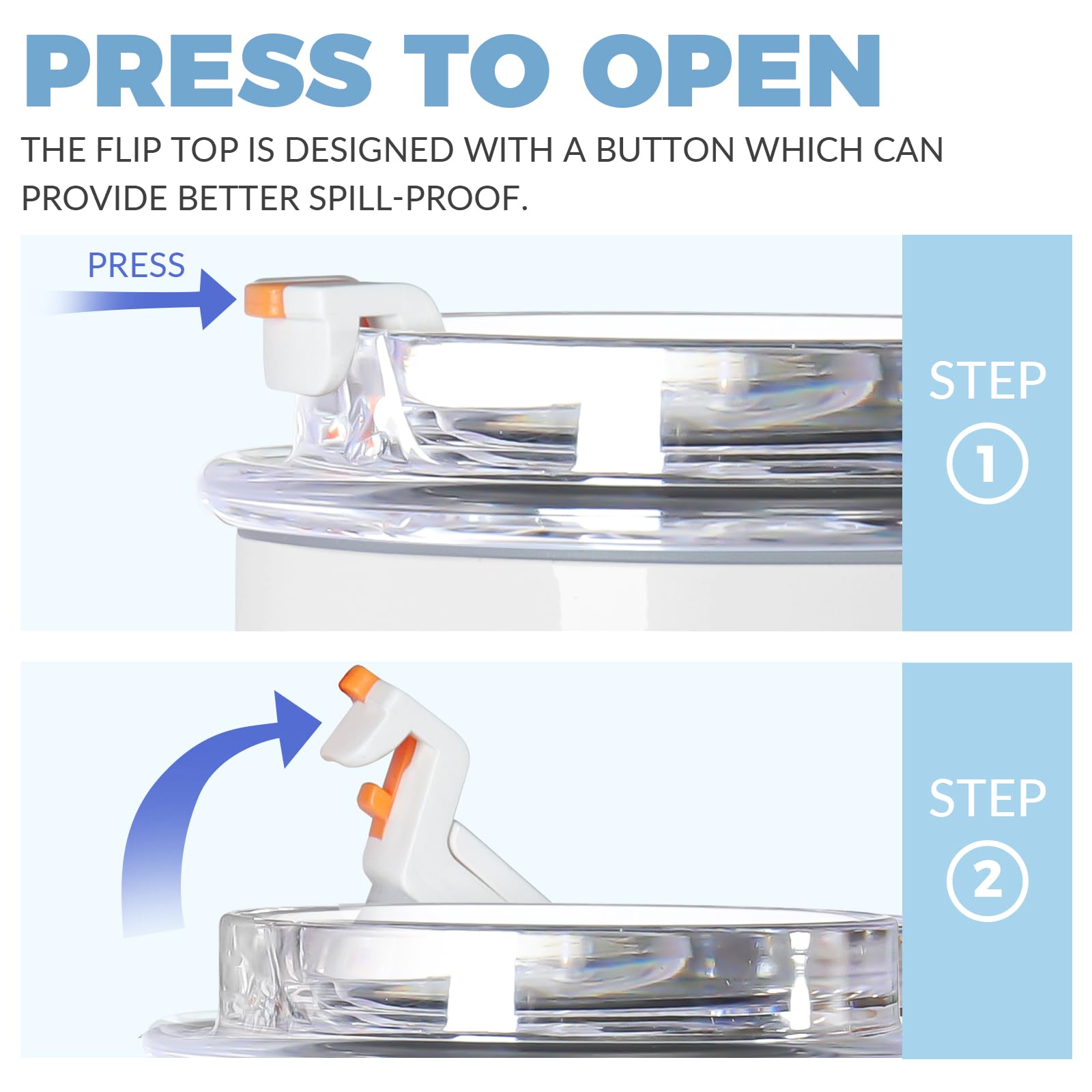 PRESS TO OPEN

THE FLIP TOP IS DESIGNED WITH A BUTTON WHICH CAN PROVIDE BETTER SPILL-PROOF.

PRESS

STEP
1

STEP
2