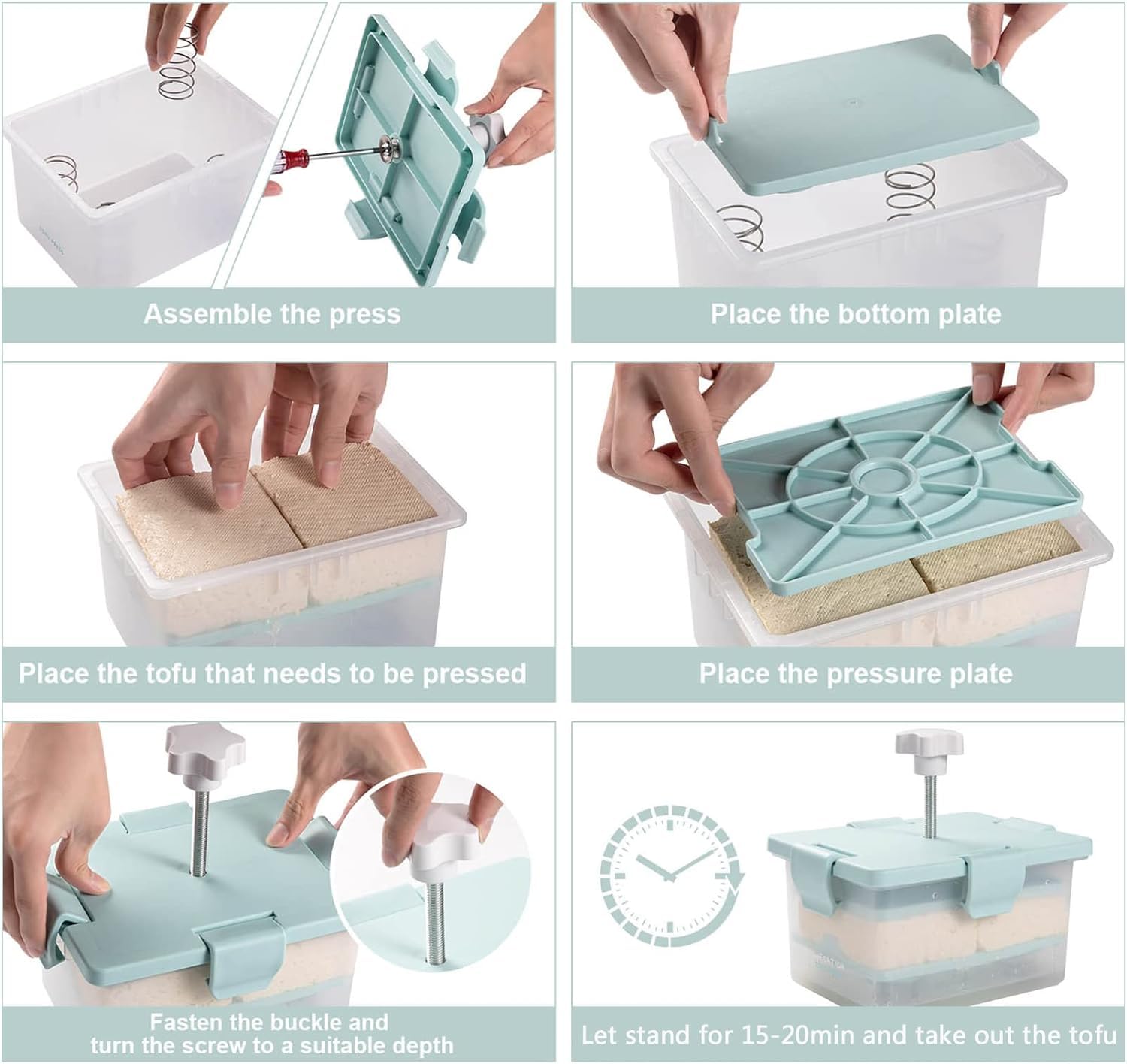 Assemble the press

Place the bottom plate

Place the tofu that needs to be pressed

Place the pressure plate

Fasten the buckle and turn the screw to a suitable depth

Let stand for 15-20min and take out the tofu