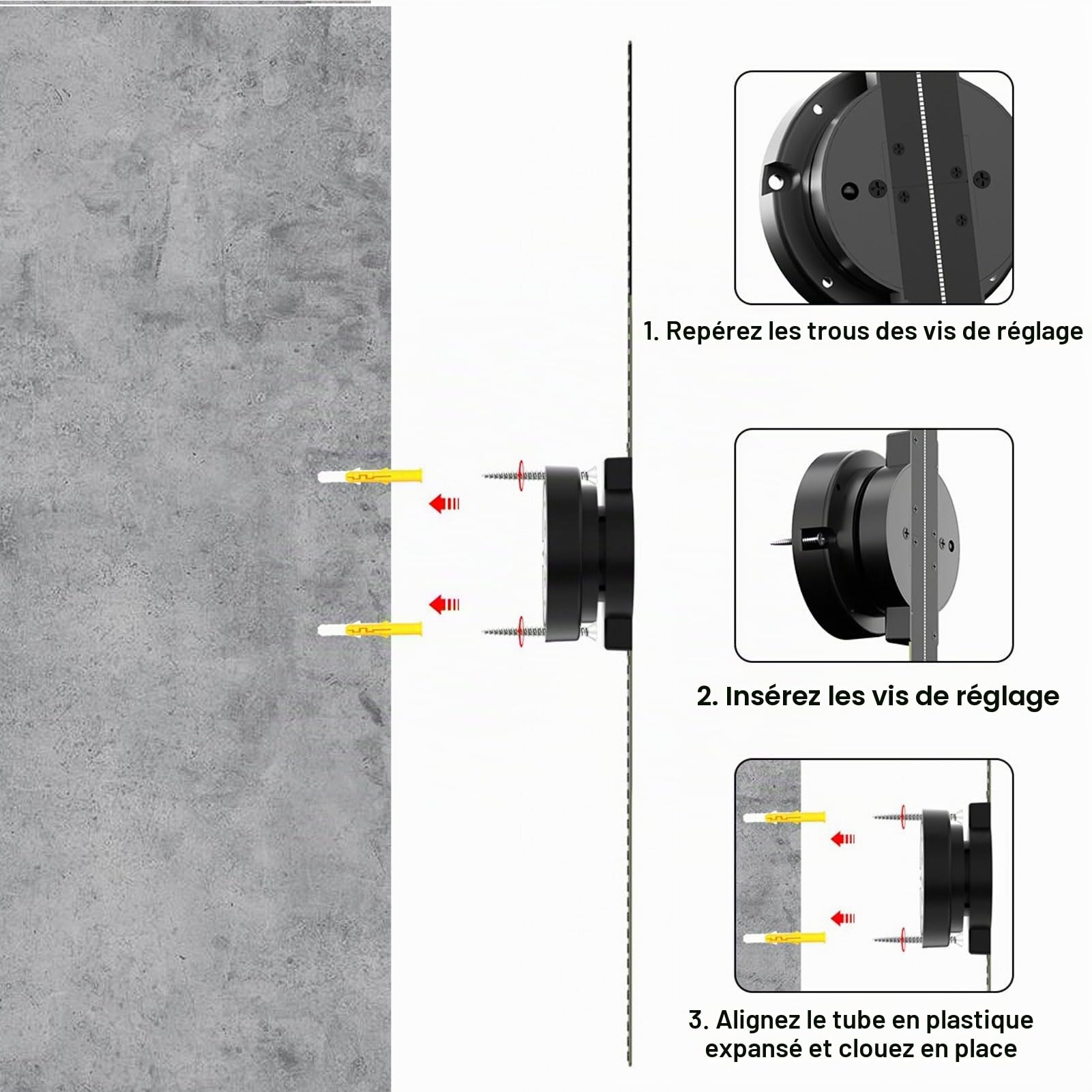 1. Repérez les trous des vis de réglage

2. Insérez les vis de réglage

3. Alignez le tube en plastique expansé et clouez en place