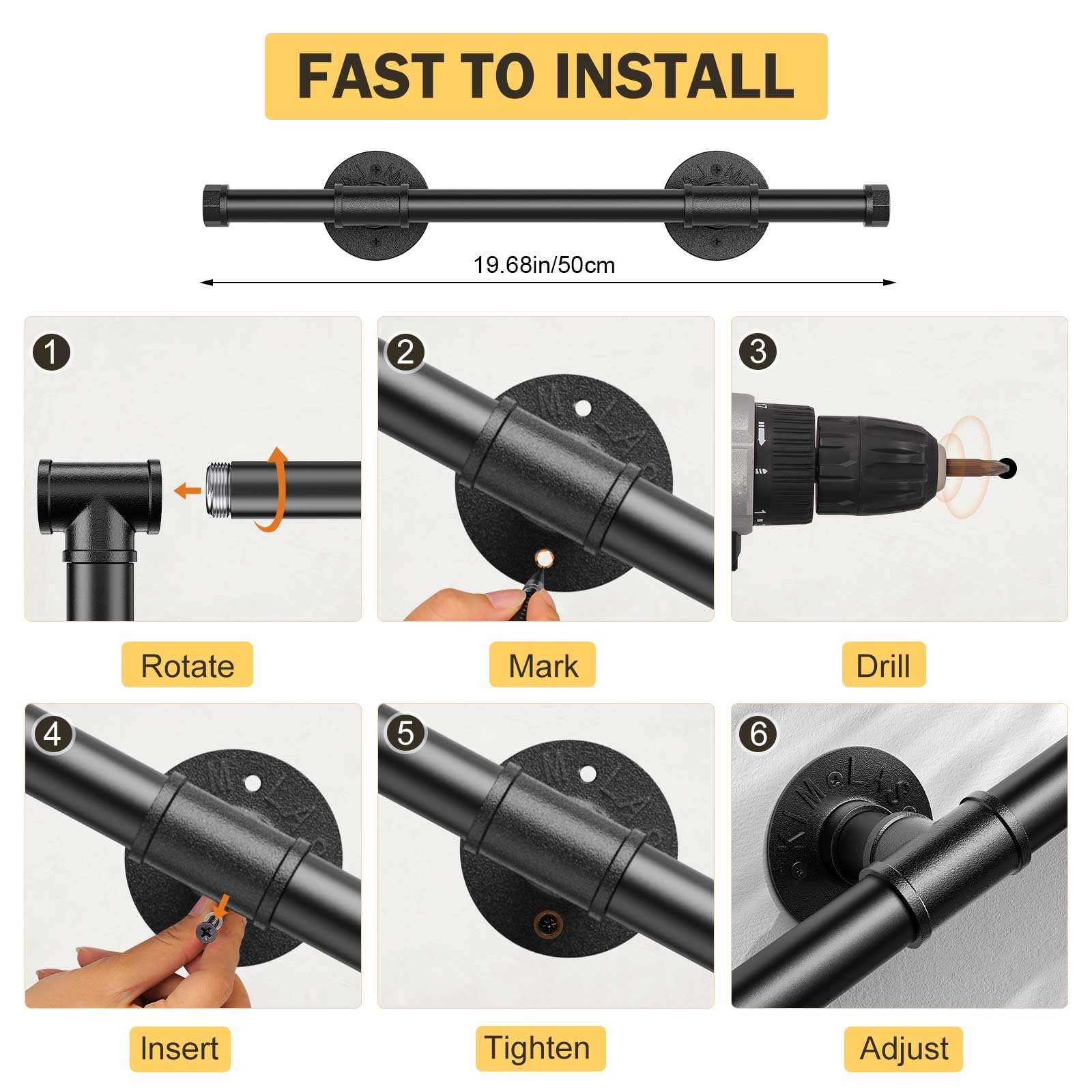 FAST TO INSTALL

19.68in/50cm

1

Rotate

2

Mark

3

Drill

4

Insert

5

Tighten

6

Adjust