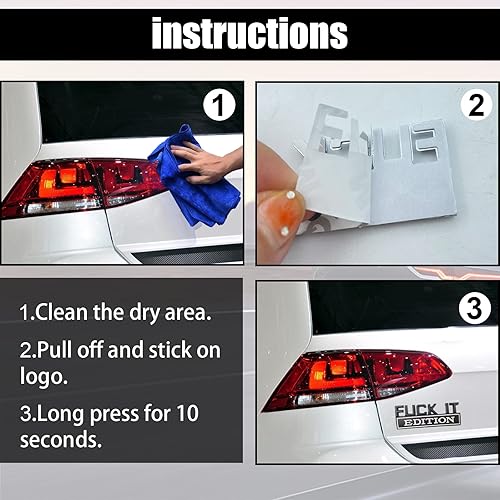 instructions

1

2

1.Clean the dry area.

2.Pull off and stick on logo.

3.Long press for 10 seconds.

3

FUCK IT
EDITION