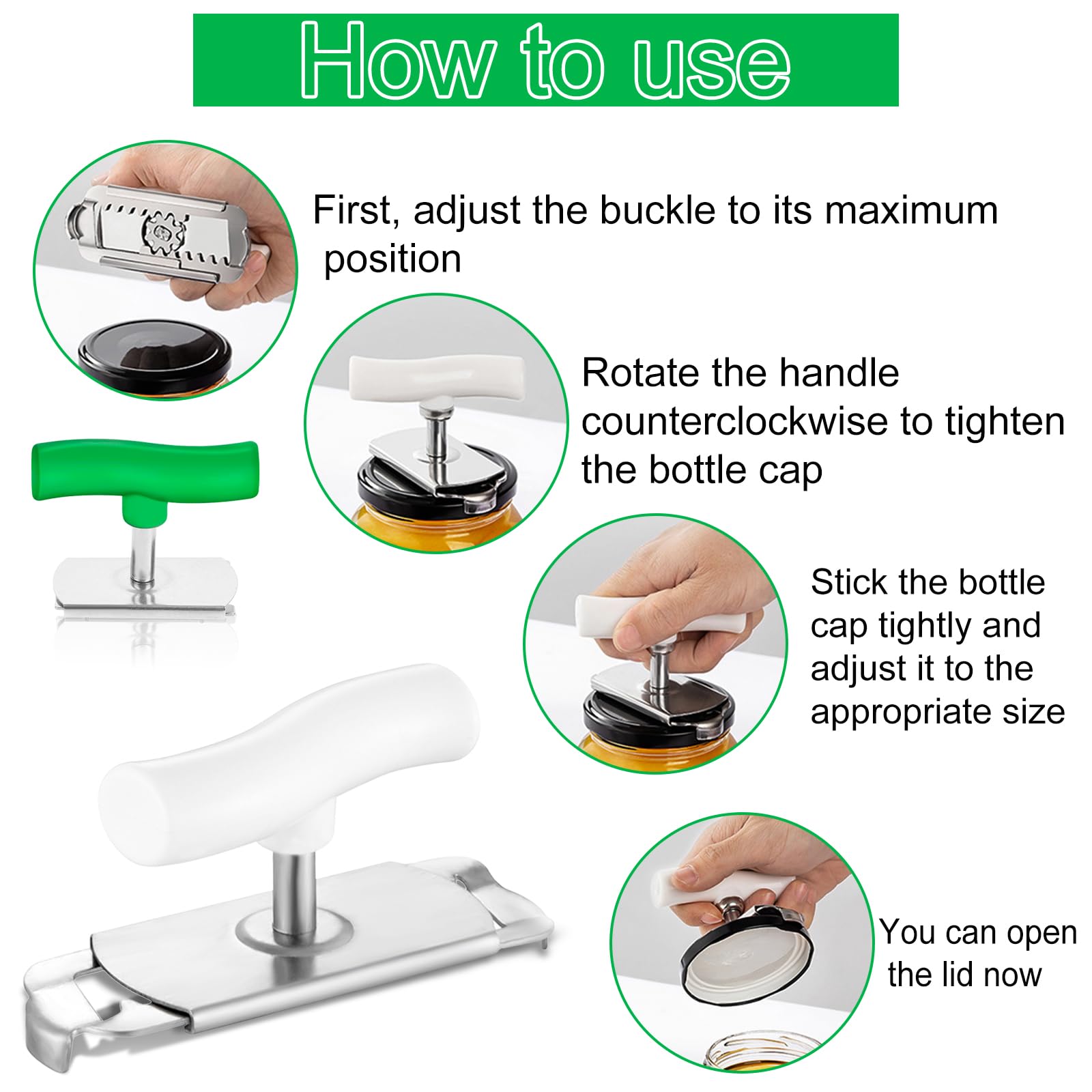 How to use

First, adjust the buckle to its maximum position

Rotate the handle counterclockwise to tighten the bottle cap

Stick the bottle cap tightly and adjust it to the appropriate size

You can open the lid now