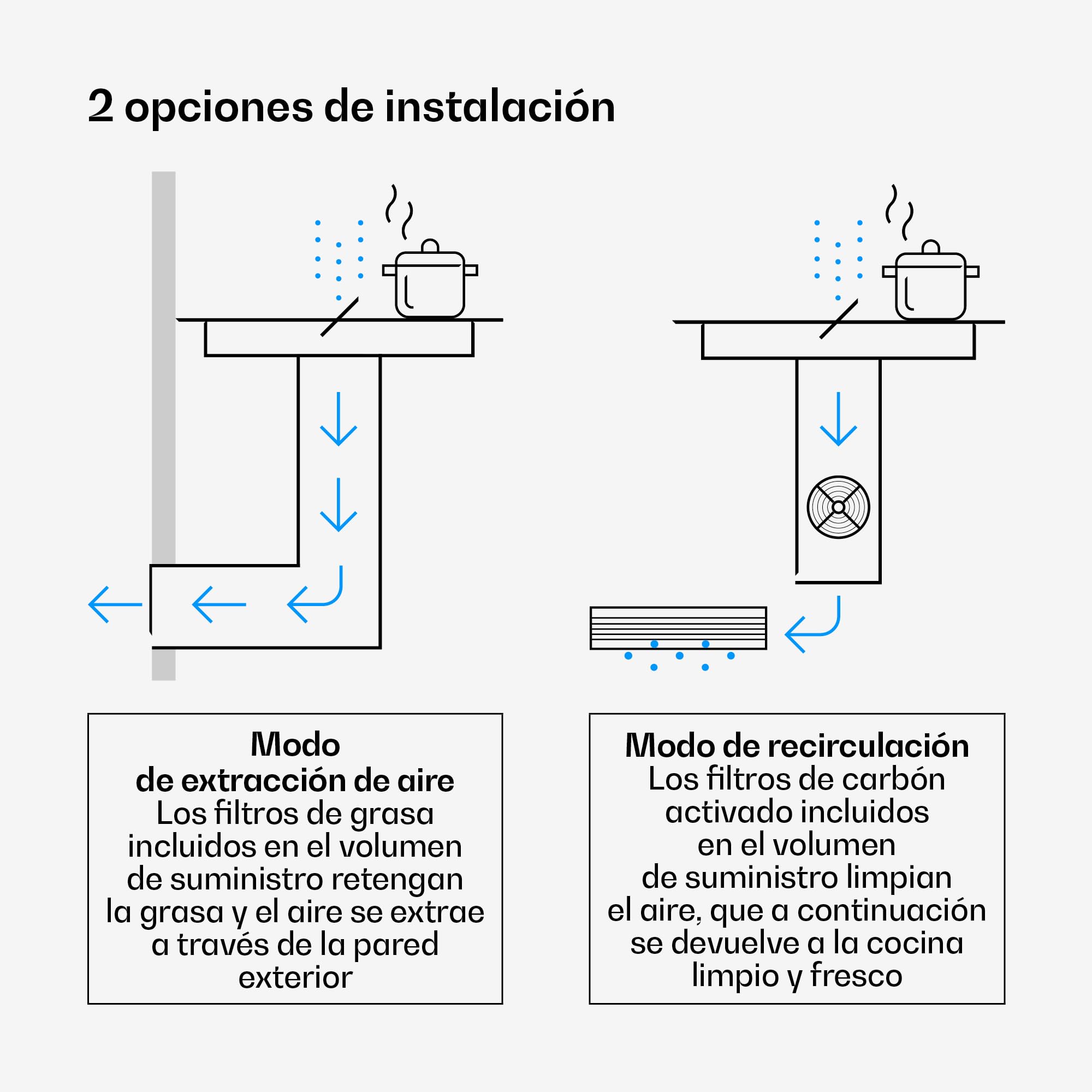 2 opciones de instalación

Modo
de extracción de aire
Los filtros de grasa incluidos en el volumen de suministro retengan la grasa y el aire se extrae a través de la pared exterior

Modo de recirculación
Los filtros de carbón activado incluidos en el volumen de suministro limpian el aire, que a continuación se devuelve a la cocina limpio y fresco