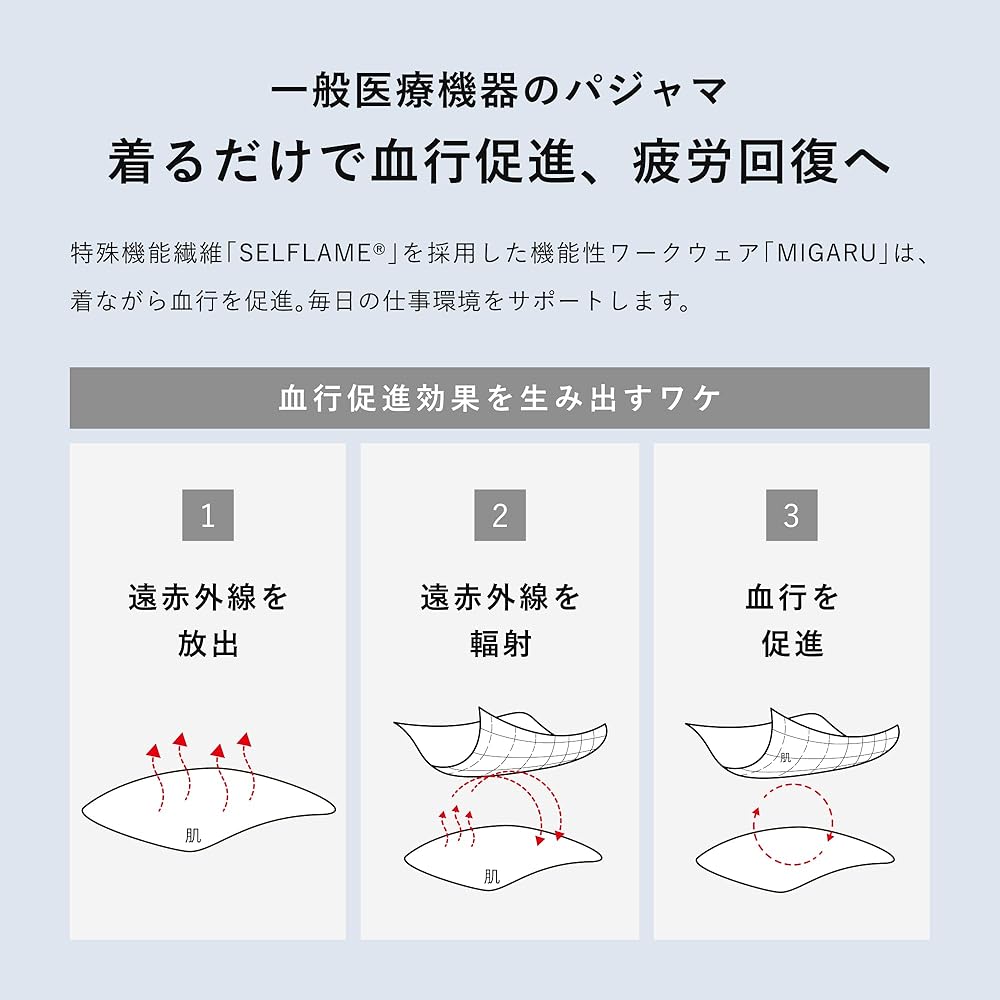 一般医療機器のパジャマ
着るだけで血行促進、疲労回復へ

特殊機能繊維「SELFLAME®」を採用した機能性ワークウェア「MIGARU」は、着ながら血行を促進。毎日の仕事環境をサポートします。

血行促進効果を生み出すワケ

1

遠赤外線を放出

肌

2

遠赤外線を輻射

肌

3

血行を促進

肌