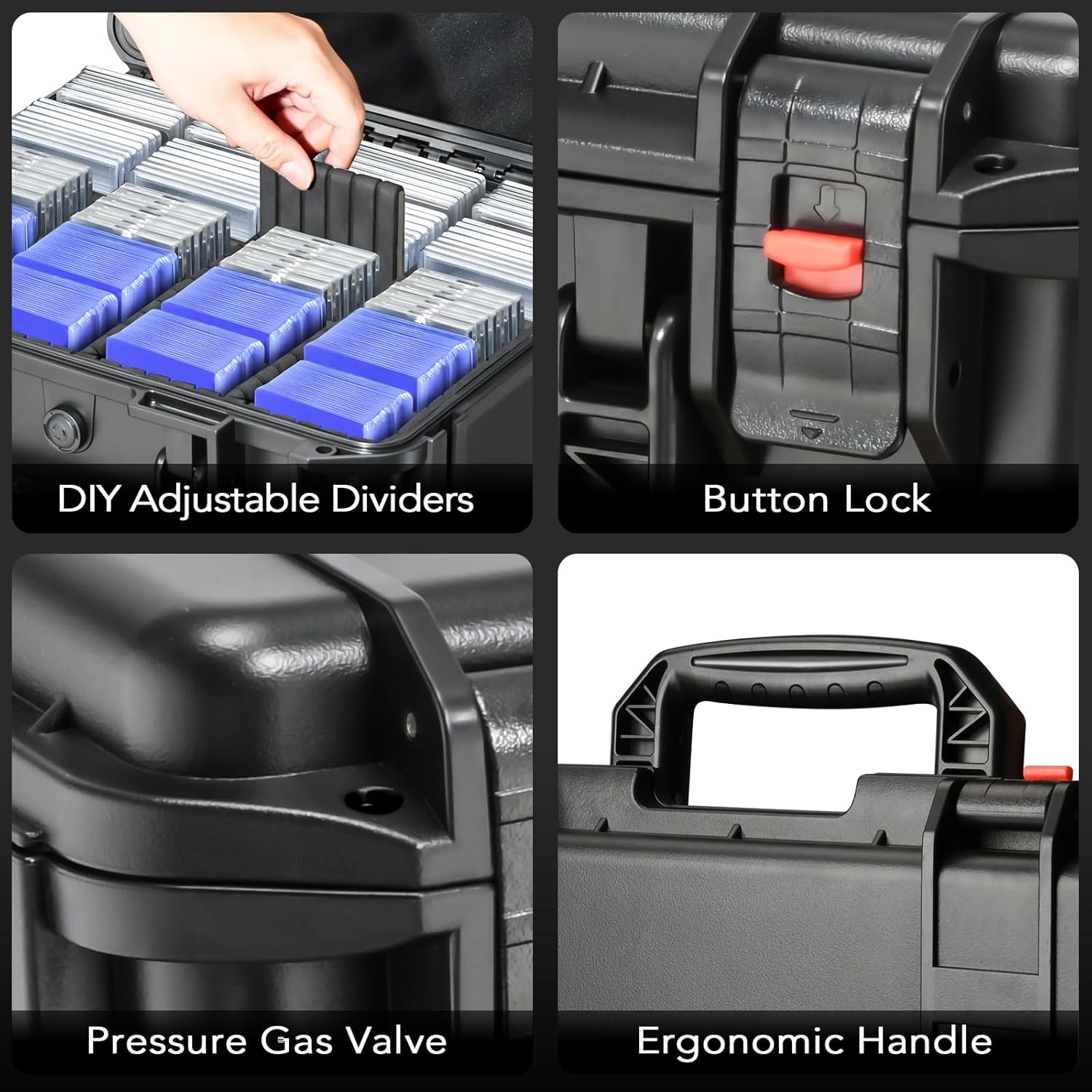 DIY Adjustable Dividers

Button Lock

Pressure Gas Valve

Ergonomic Handle