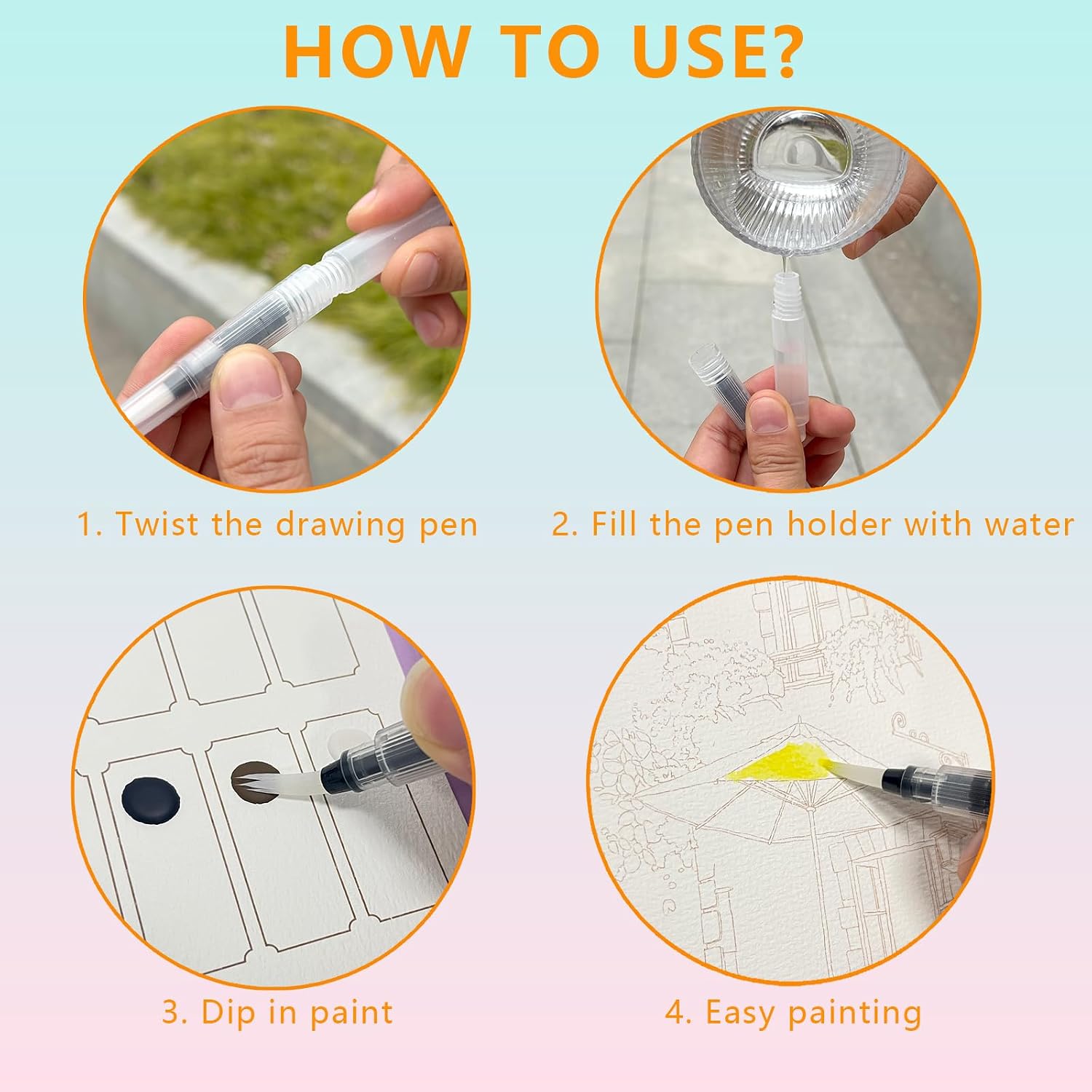 HOW TO USE?

1. Twist the drawing pen

2. Fill the pen holder with water

3. Dip in paint

4. Easy painting