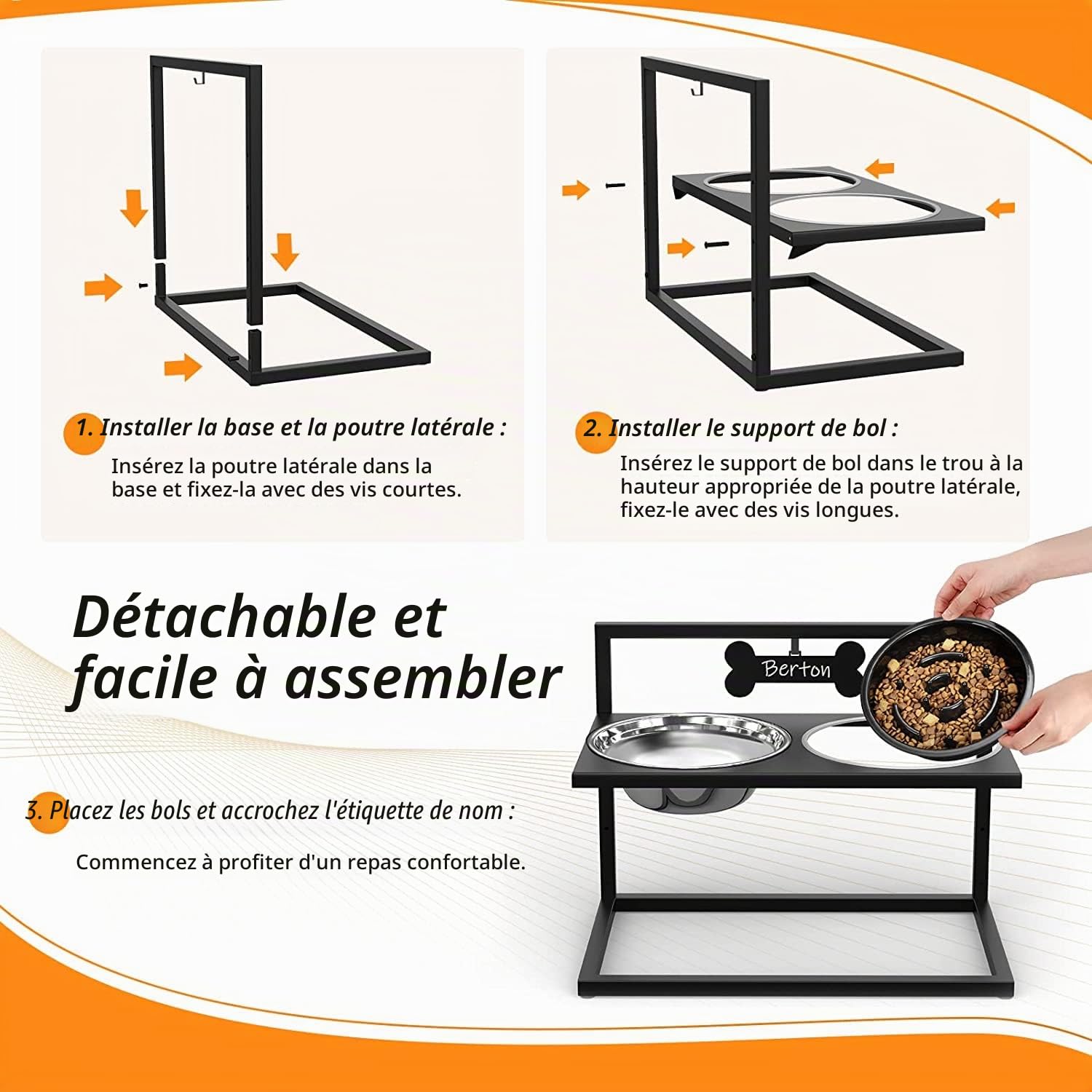 1. Installer la base et la poutre latérale :

Insérez la poutre latérale dans la base et fixez-la avec des vis courtes.

2. Installer le support de bol :

Insérez le support de bol dans le trou à la hauteur appropriée de la poutre latérale, fixez-le avec des vis longues.

Détachable et facile à assembler

Berton

3. Placez les bols et accrochez l'étiquette de nom :

Commencez à profiter d'un repas confortable.