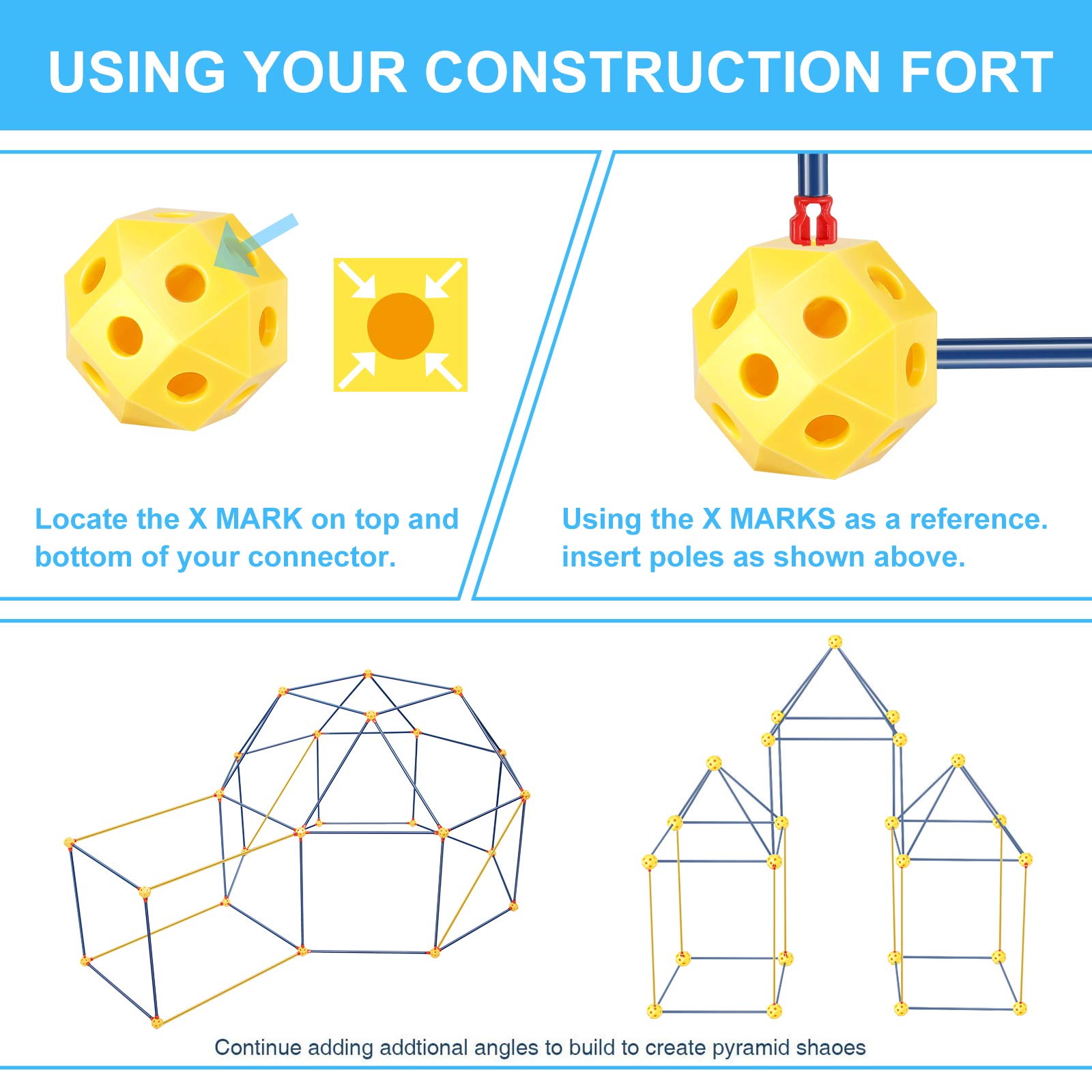 USING YOUR CONSTRUCTION FORT

Locate the X MARK on top and bottom of your connector.

Using the X MARKS as a reference. insert poles as shown above.

Continue adding addtional angles to build to create pyramid shaoes