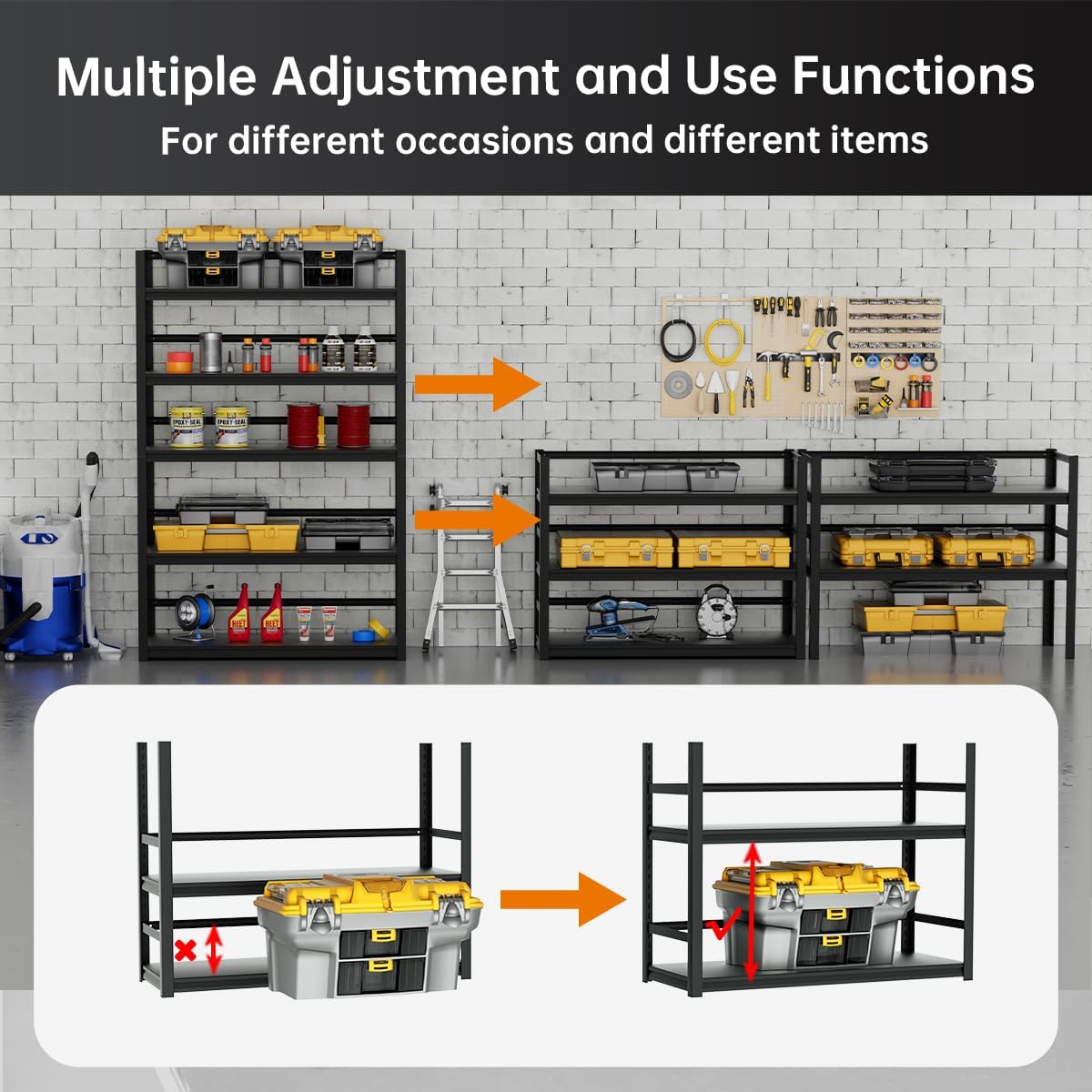 Multiple Adjustment and Use Functions
For different occasions and different items

EPOXY-SEAL
EPOXY-SEAL
HEET
HEET