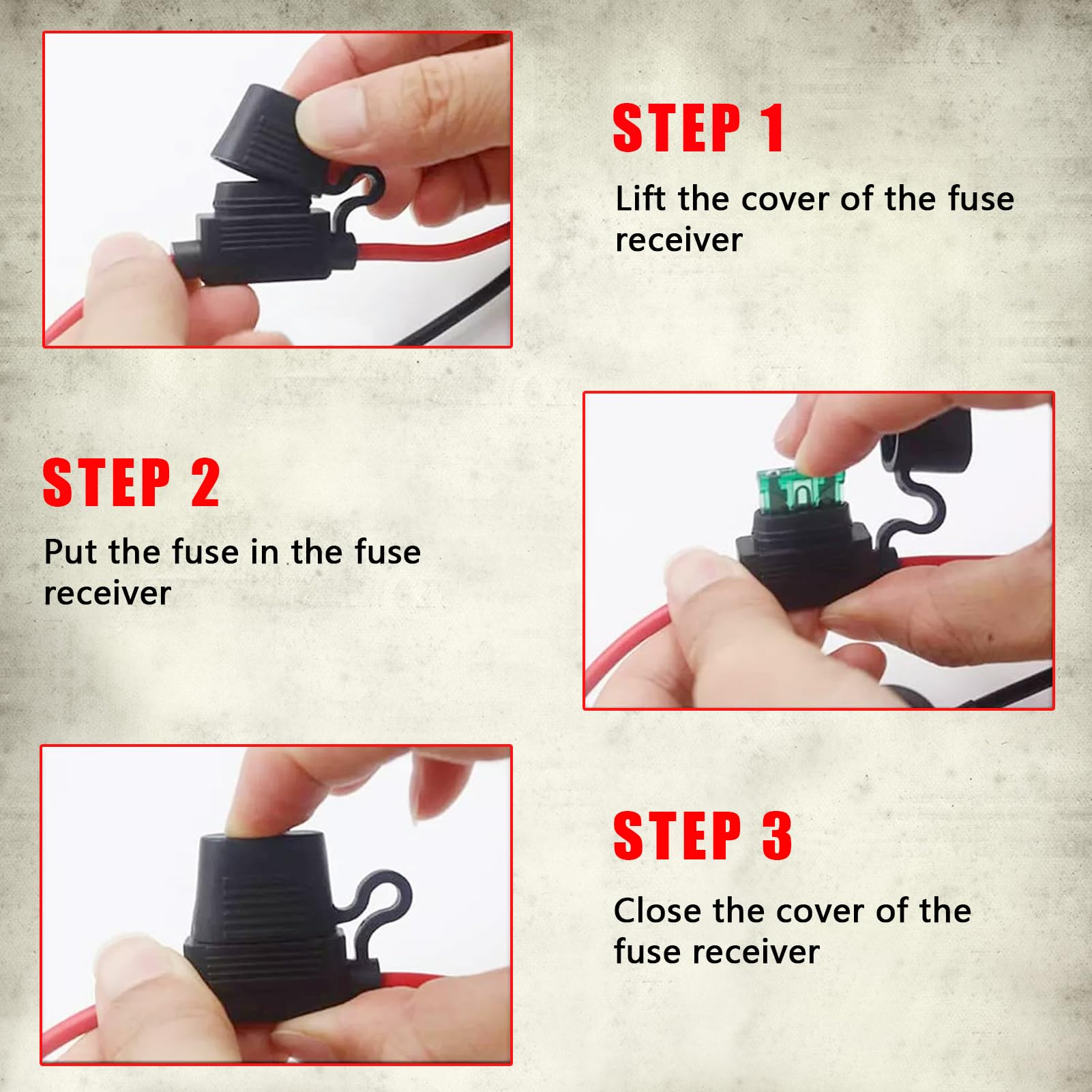 STEP 1

Lift the cover of the fuse receiver

STEP 2

Put the fuse in the fuse receiver

STEP 3

Close the cover of the fuse receiver