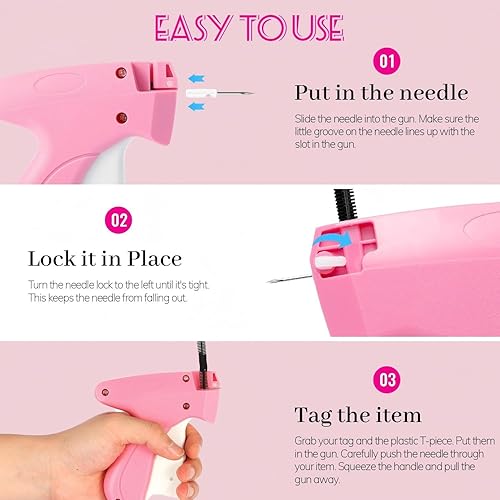 EASY TO USE

01

Put in the needle

Slide the needle into the gun. Make sure the little groove on the needle lines up with the slot in the gun.

02

Lock it in Place

Turn the needle lock to the left until it's tight. This keeps the needle from falling out.

03

Tag the item

Grab your tag and the plastic T-piece. Put them in the gun. Carefully push the needle through your item. Squeeze the handle and pull the gun away.