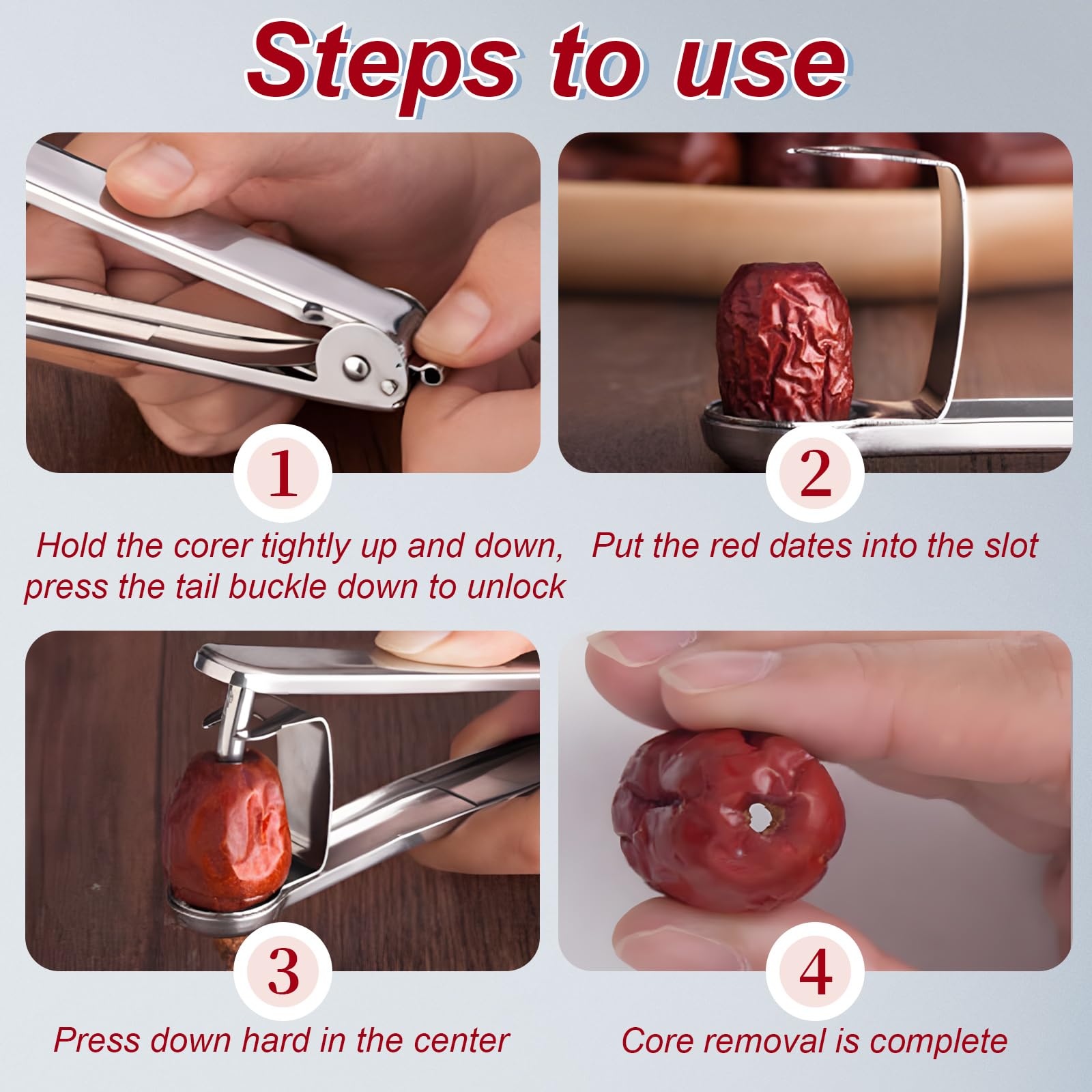 Steps to use

1

Hold the corer tightly up and down, press the tail buckle down to unlock

2

Put the red dates into the slot

3

Press down hard in the center

4

Core removal is complete