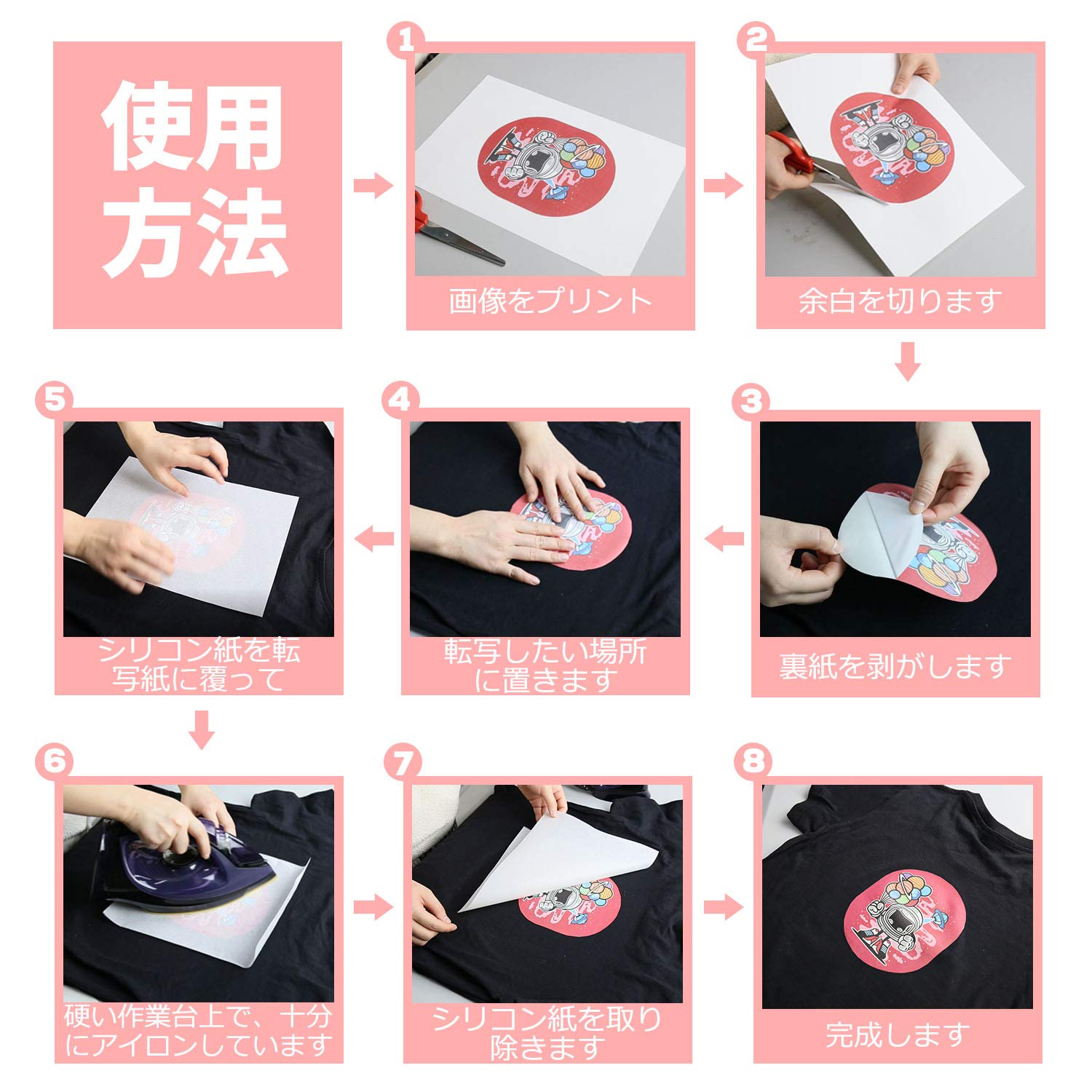 使用方法

1
画像をプリント

2
余白を切ります

3
裏紙を剥がします

4
転写したい場所に置きます

5
シリコン紙を転写紙に覆って

6
硬い作業台上で、十分にアイロンしています

7
シリコン紙を取り除きます

8
完成します