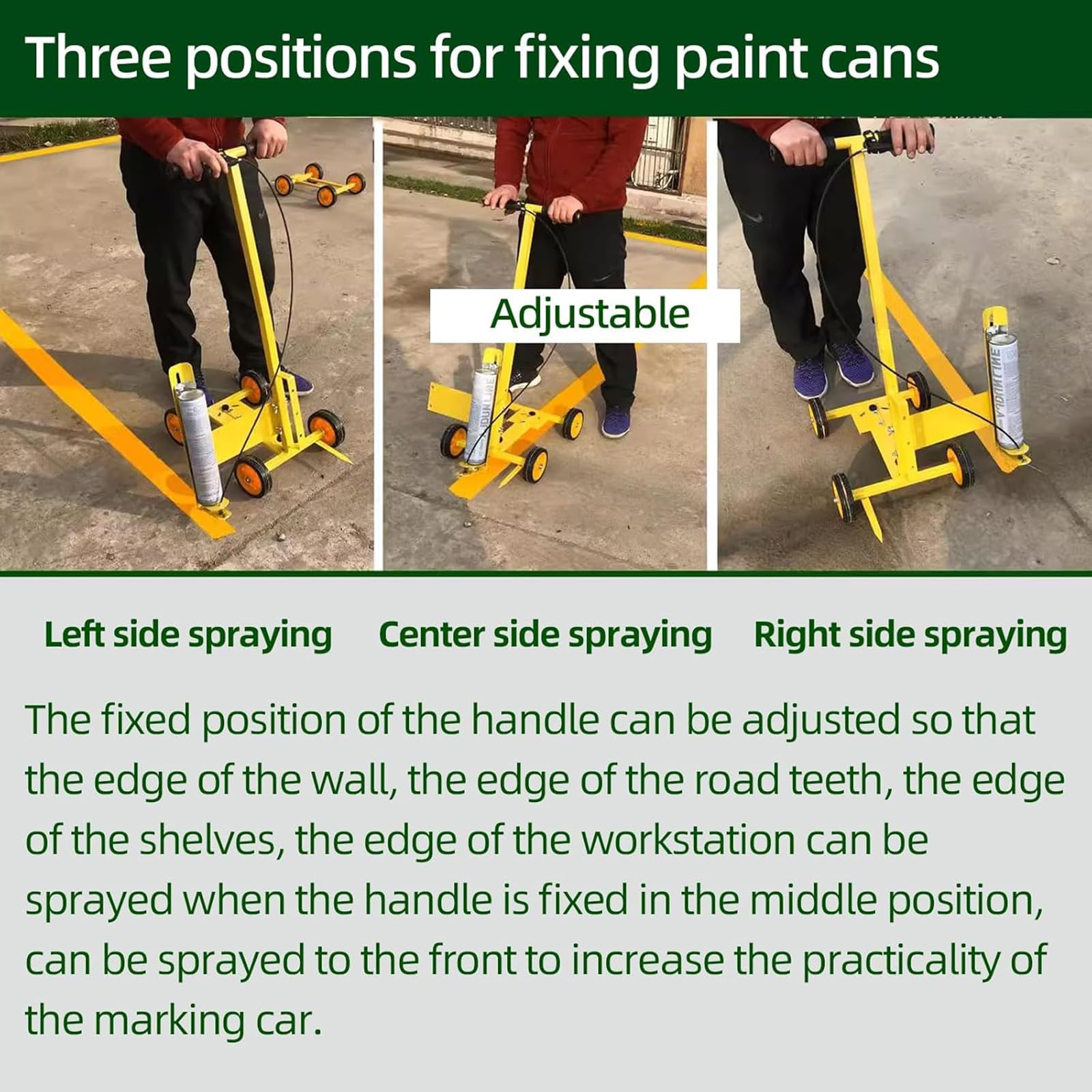 Three positions for fixing paint cans

Adjustable

Left side spraying Center side spraying Right side spraying

The fixed position of the handle can be adjusted so that the edge of the wall, the edge of the road teeth, the edge of the shelves, the edge of the workstation can be sprayed when the handle is fixed in the middle position, can be sprayed to the front to increase the practicality of the marking car.