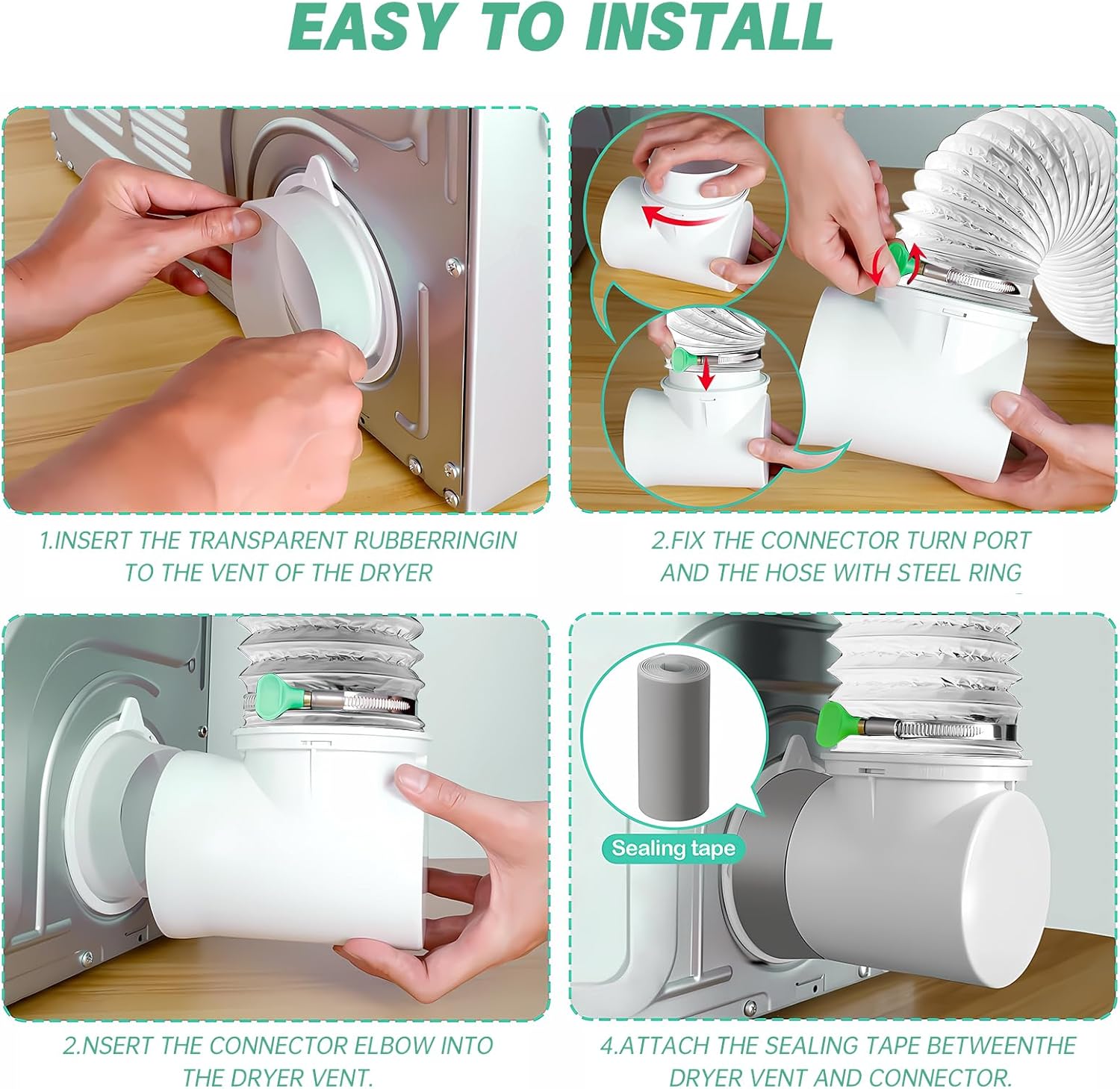 EASY TO INSTALL

1.INSERT THE TRANSPARENT RUBBERRINGIN TO THE VENT OF THE DRYER

2.FIX THE CONNECTOR TURN PORT AND THE HOSE WITH STEEL RING

2.NSERT THE CONNECTOR ELBOW INTO THE DRYER VENT.

Sealing tape

4.ATTACH THE SEALING TAPE BETWEENTHE DRYER VENT AND CONNECTOR.