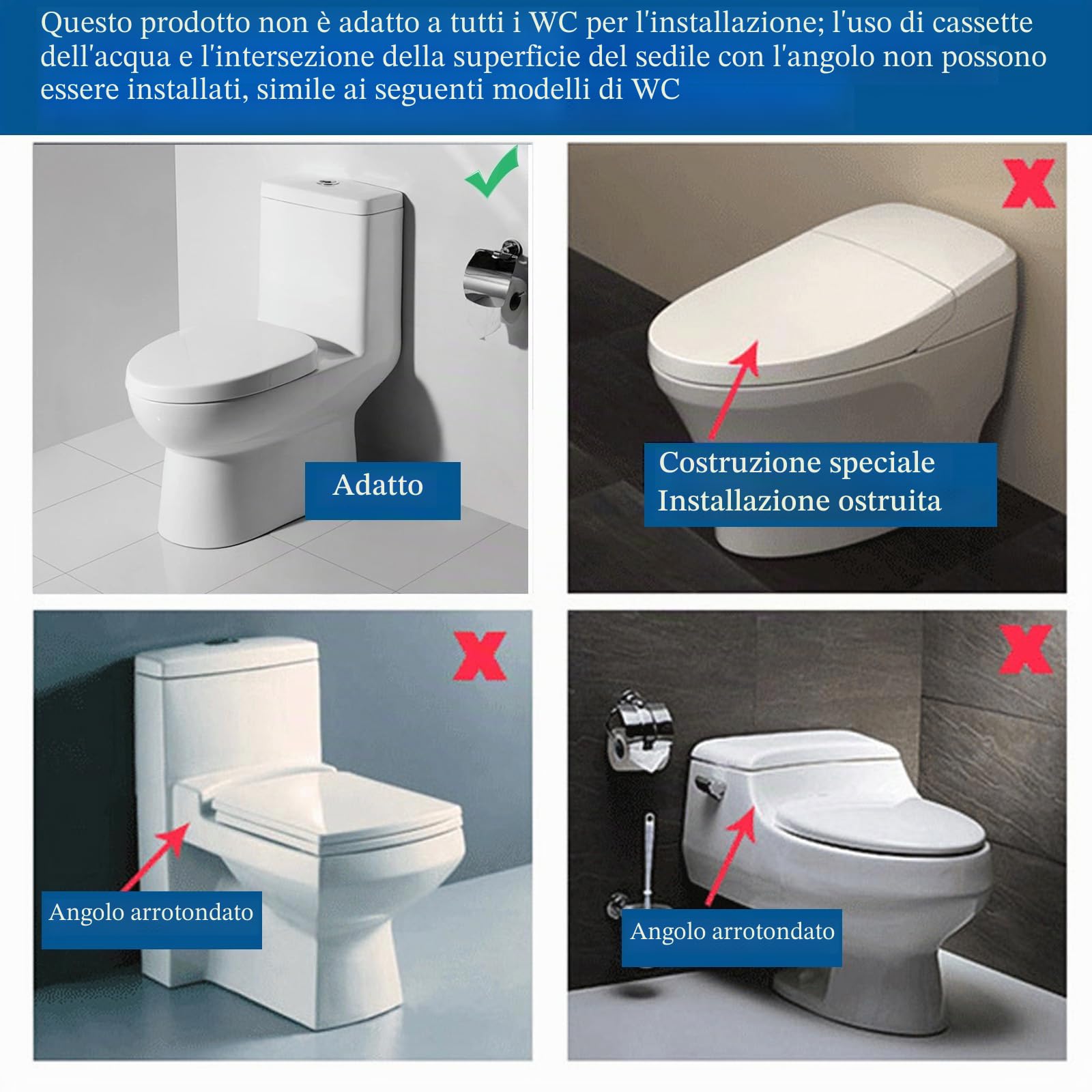 Questo prodotto non è adatto a tutti i WC per l'installazione; l'uso di cassette dell'acqua e l'intersezione della superficie del sedile con l'angolo non possono essere installati, simile ai seguenti modelli di WC

Adatto

Costruzione speciale
Installazione ostruita

Angolo arrotondato

Angolo arrotondato