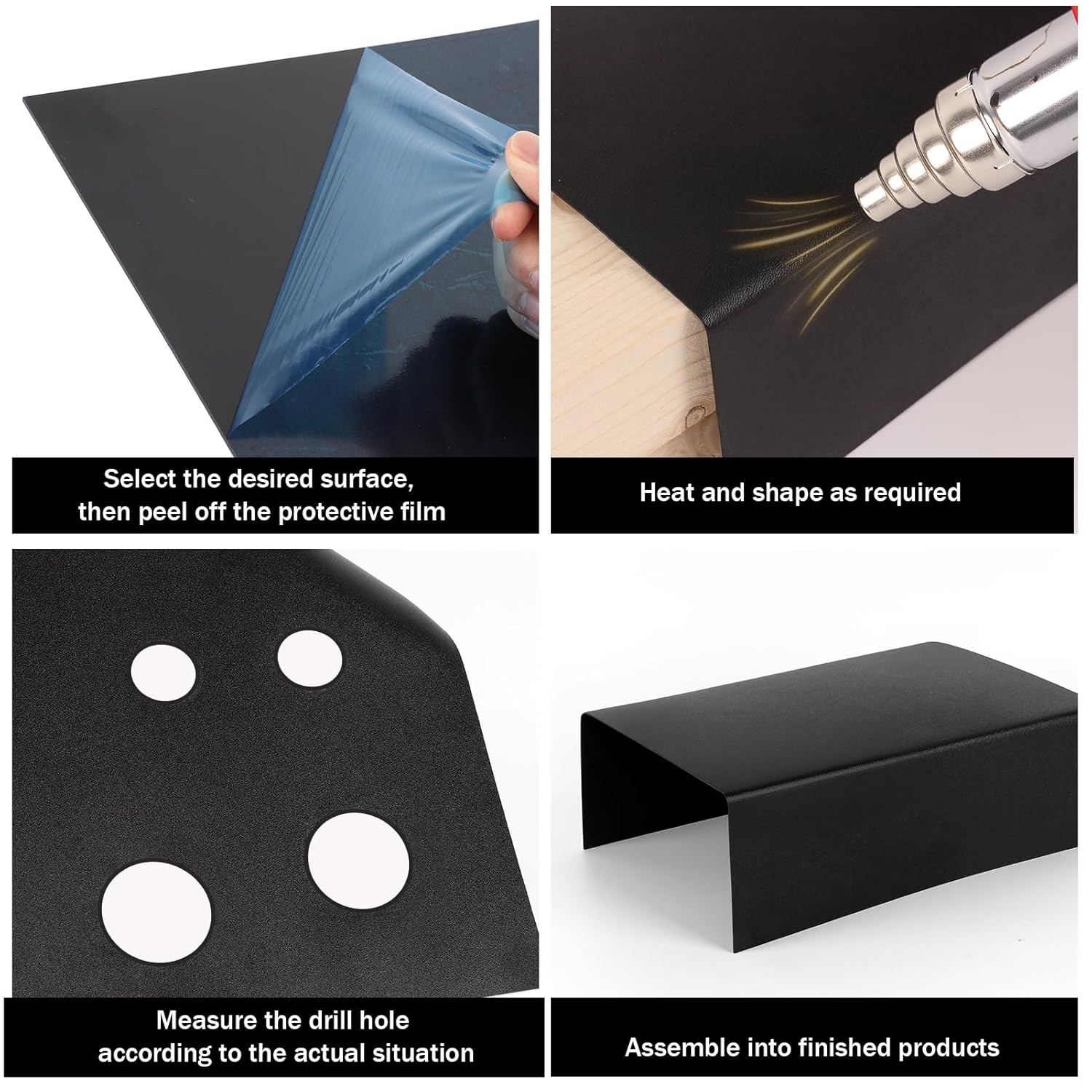 Select the desired surface, then peel off the protective film

Heat and shape as required

Measure the drill hole according to the actual situation

Assemble into finished products