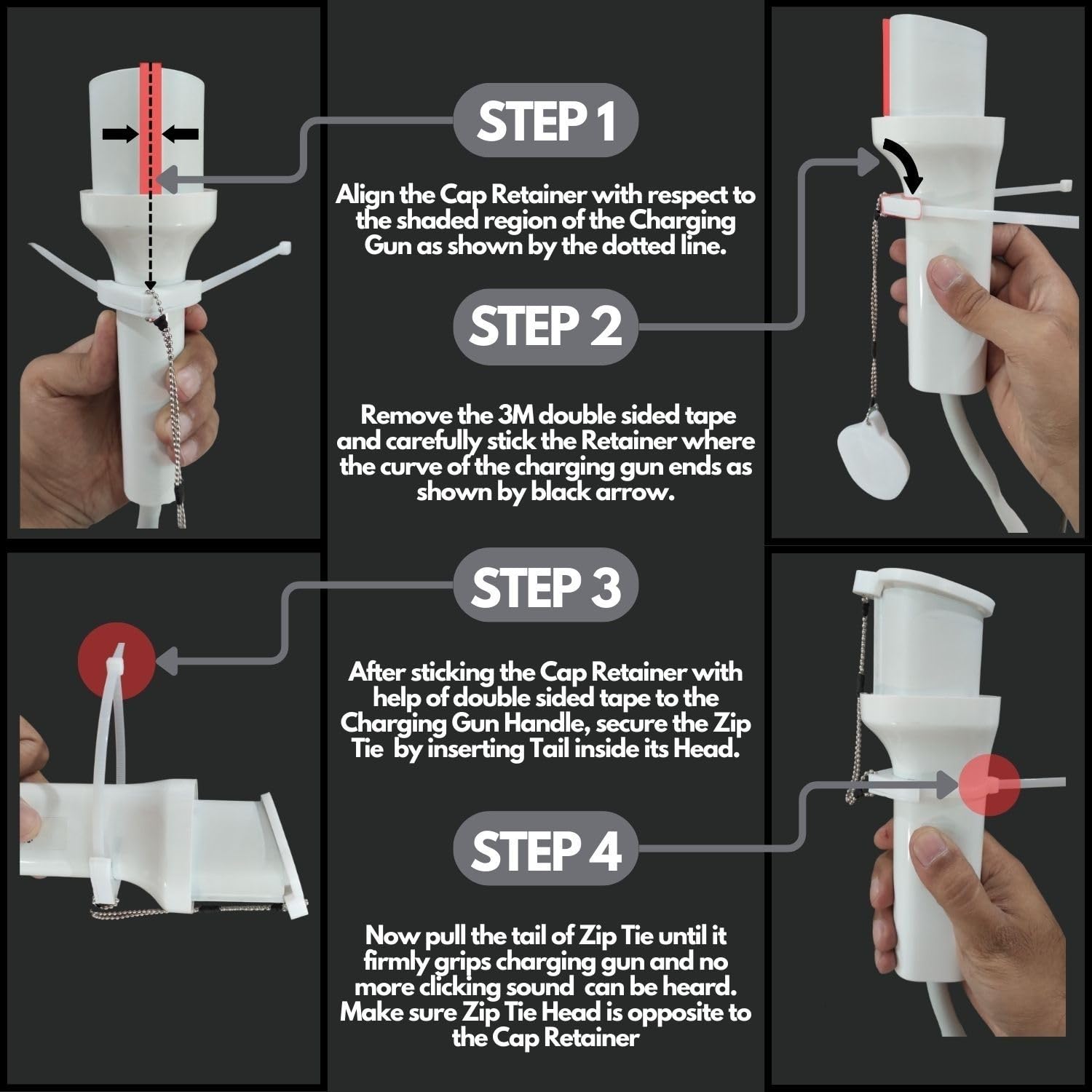 STEP 1

Align the Cap Retainer with respect to the shaded region of the Charging Gun as shown by the dotted line.

STEP 2

Remove the 3M double sided tape and carefully stick the Retainer where the curve of the charging gun ends as shown by black arrow.

STEP 3

After sticking the Cap Retainer with help of double sided tape to the Charging Gun Handle, secure the Zip Tie by inserting Tail inside its Head.

STEP 4

Now pull the tail of Zip Tie until it firmly grips charging gun and no more clicking sound can be heard. Make sure Zip Tie Head is opposite to the Cap Retainer