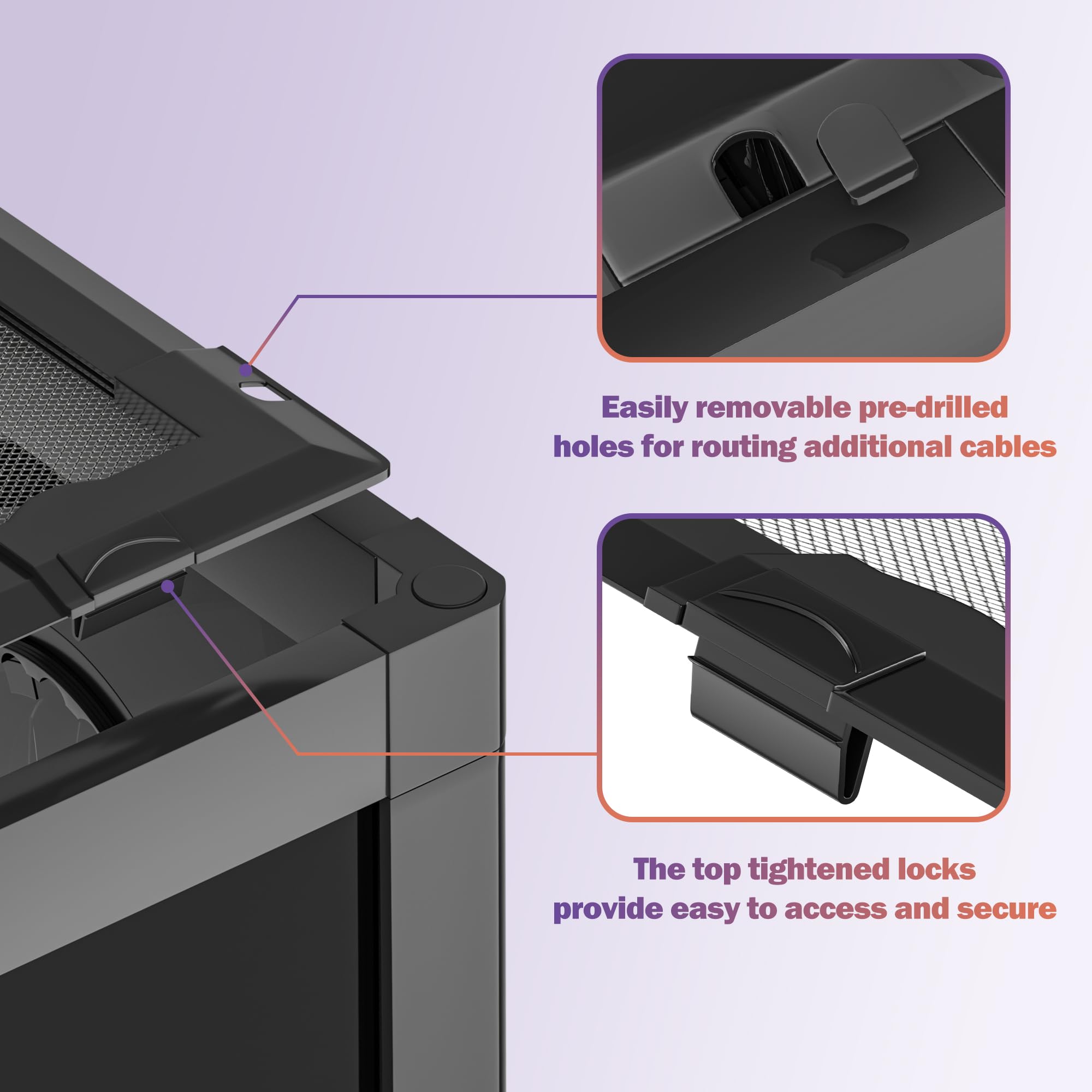 Easily removable pre-drilled holes for routing additional cables

The top tightened locks provide easy to access and secure