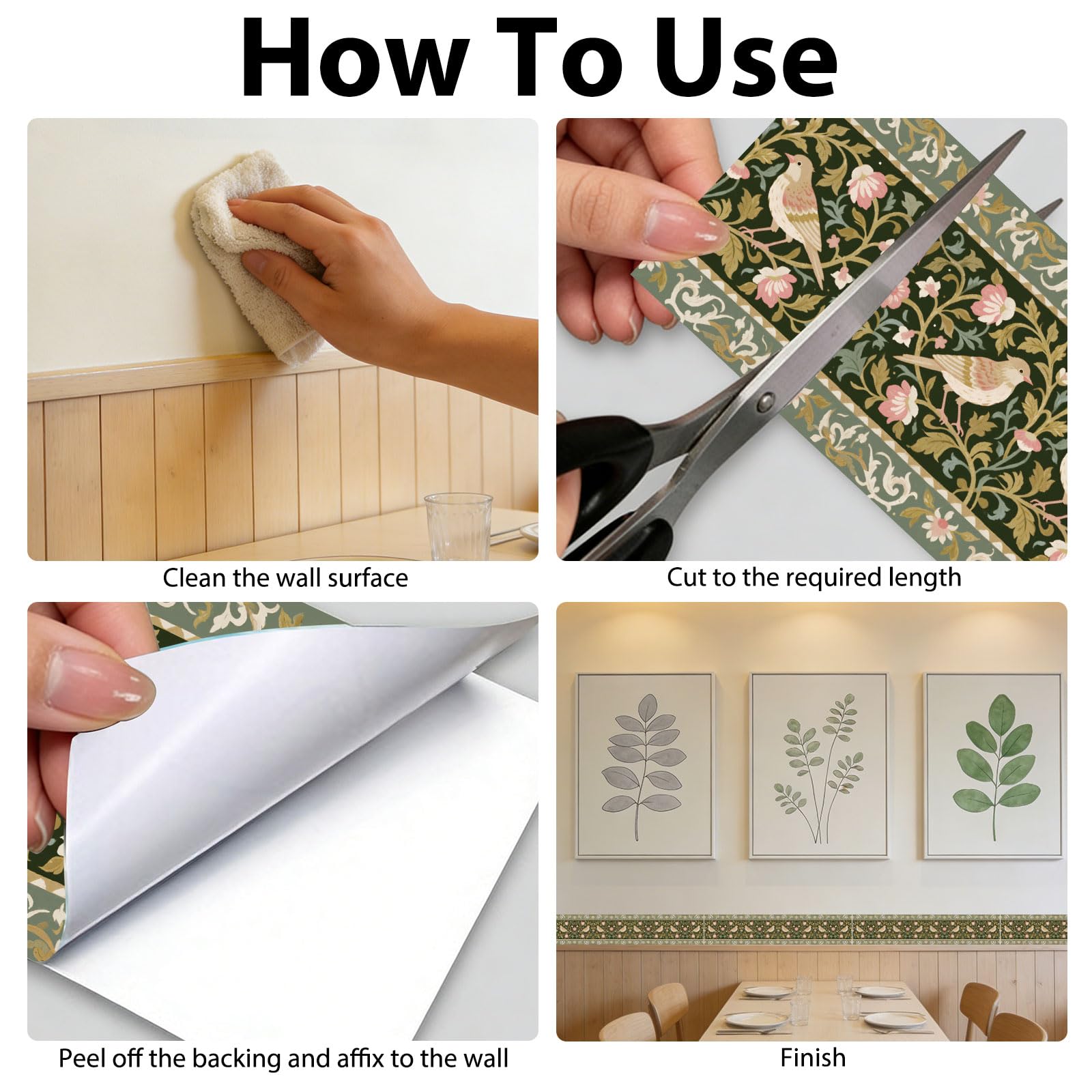 How To Use

Clean the wall surface

Cut to the required length

Peel off the backing and affix to the wall

Finish