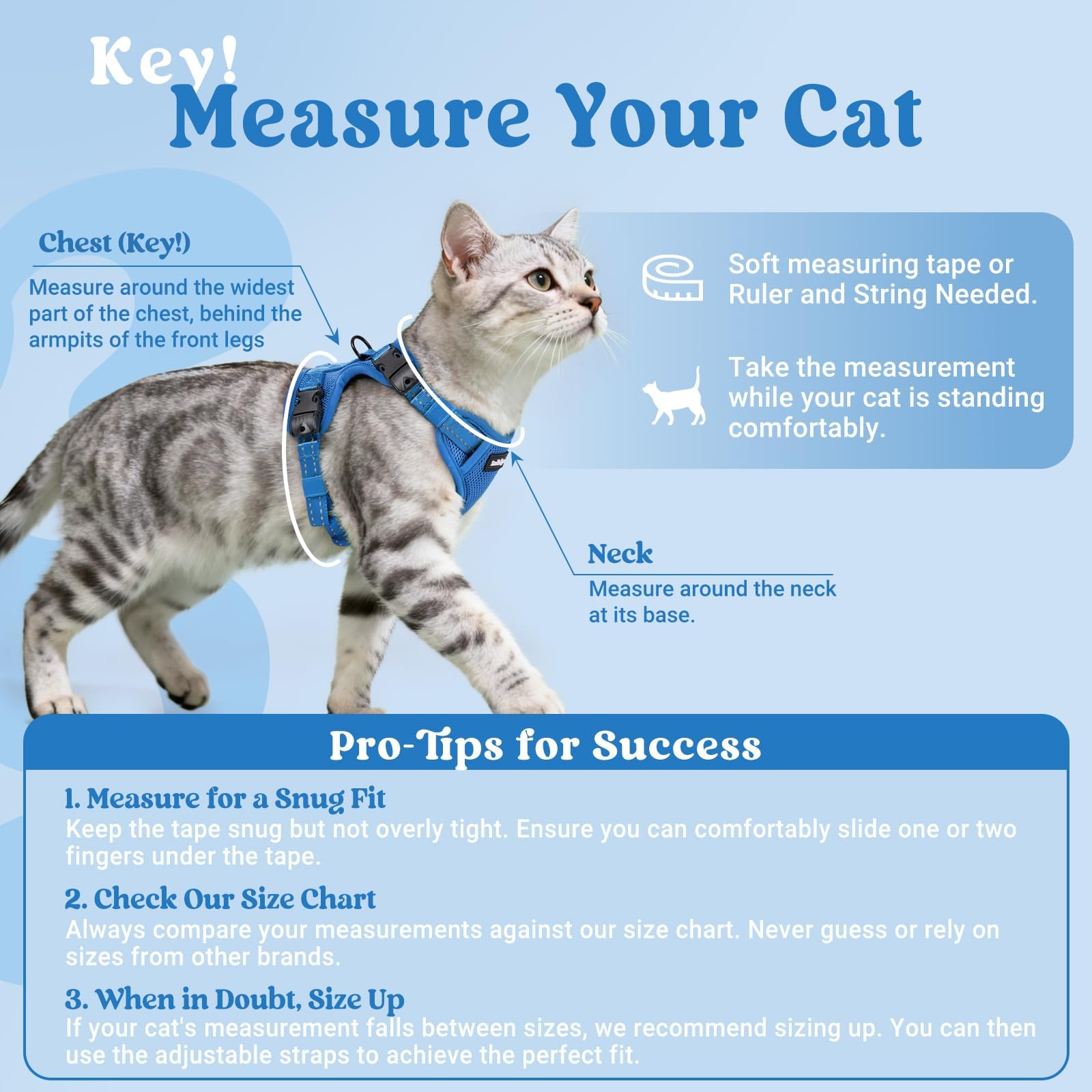 Key!
Measure Your Cat

Chest (Key!)

Measure around the widest part of the chest, behind the armpits of the front legs

Soft measuring tape or Ruler and String Needed.

Take the measurement while your cat is standing comfortably.

Neck

Measure around the neck at its base.

Pro-Tips for Success

1. Measure for a Snug Fit
Keep the tape snug but not overly tight. Ensure you can comfortably slide one or two fingers under the tape.

2. Check Our Size Chart
Always compare your measurements against our size chart. Never guess or rely on sizes from other brands.

3. When in Doubt, Size Up
If your cat's measurement falls between sizes, we recommend sizing up. You can then use the adjustable straps to achieve the perfect fit.