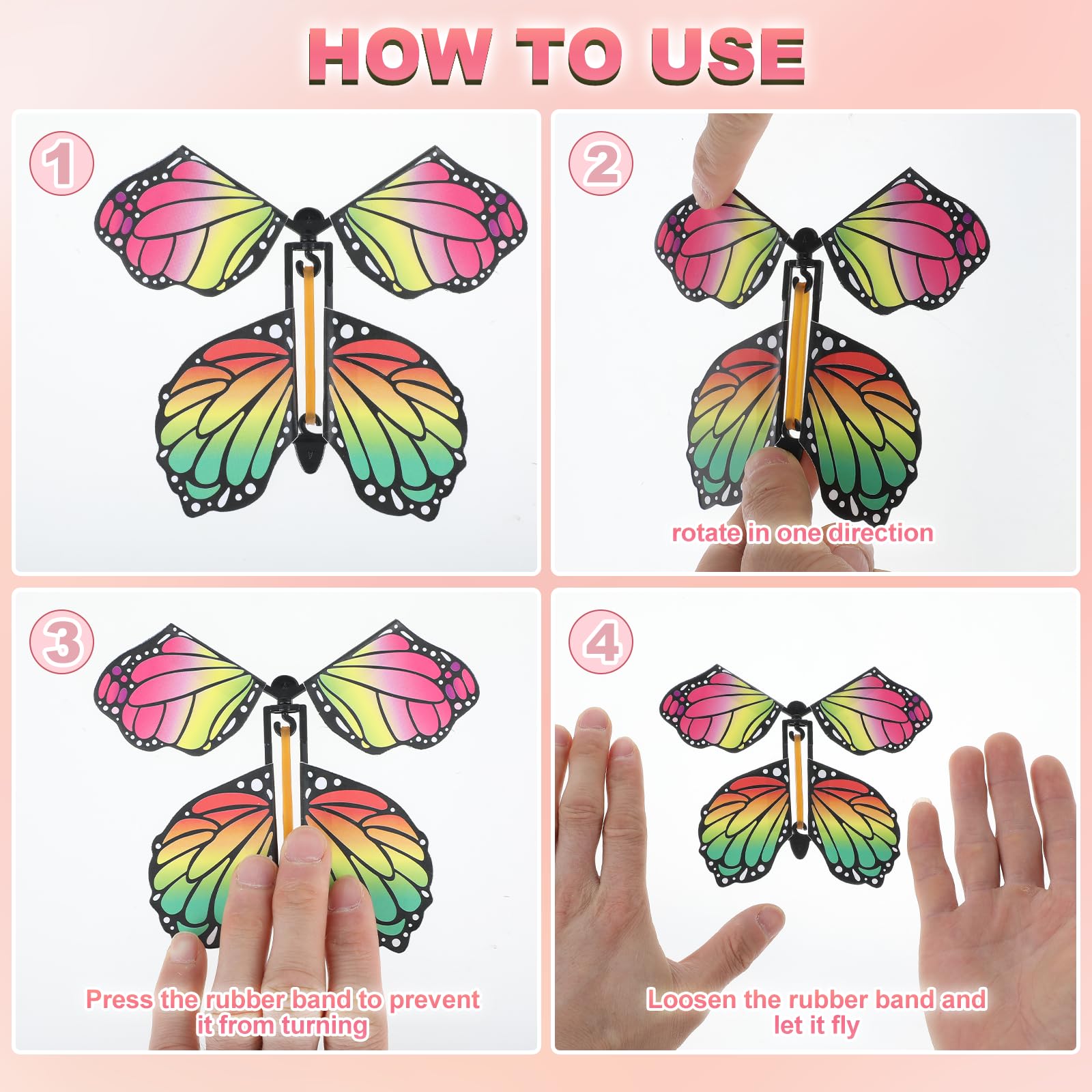 HOW TO USE

1

2

rotate in one direction

3

Press the rubber band to prevent it from turning

4

Loosen the rubber band and let it fly