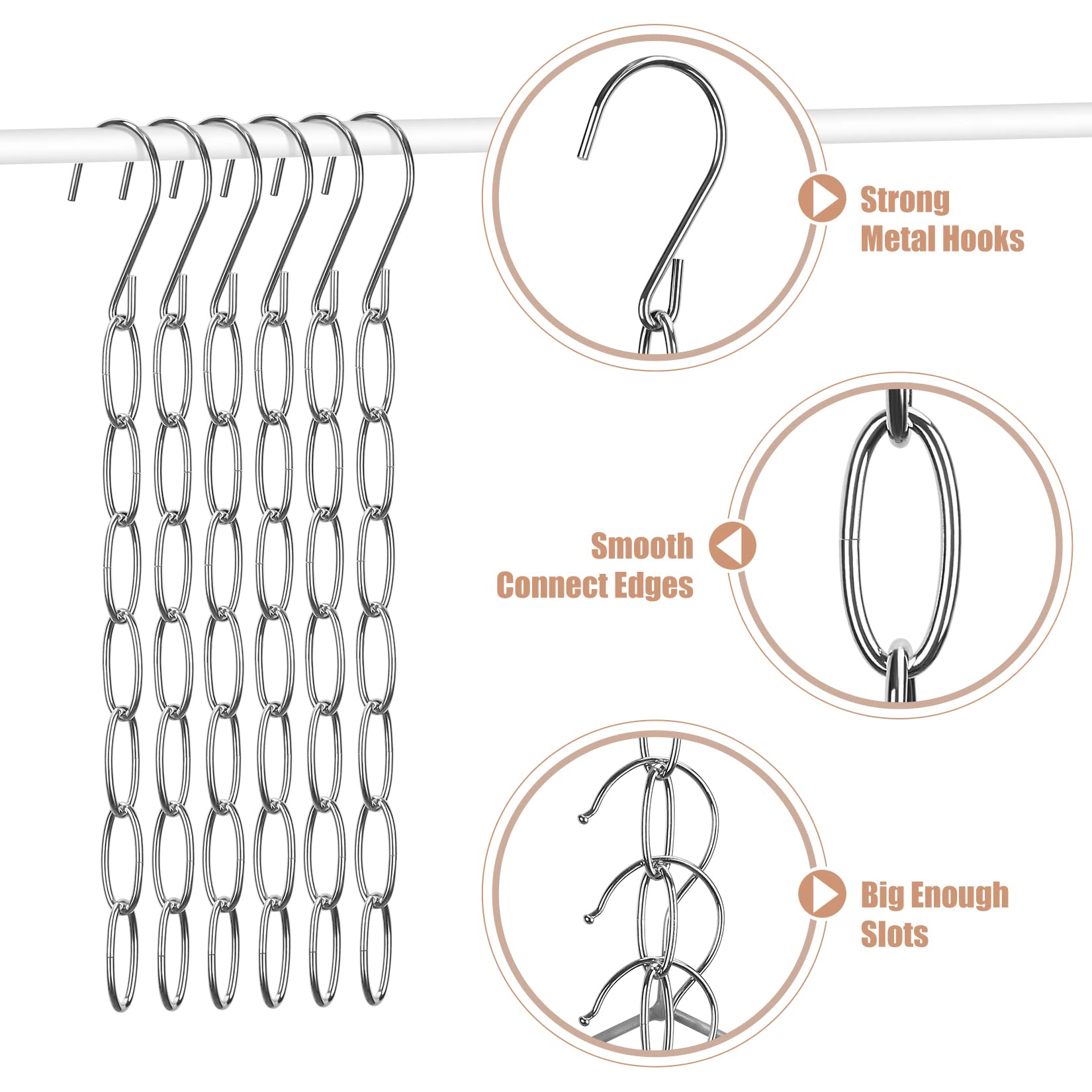 Strong Metal Hooks

Smooth Connect Edges

Big Enough Slots