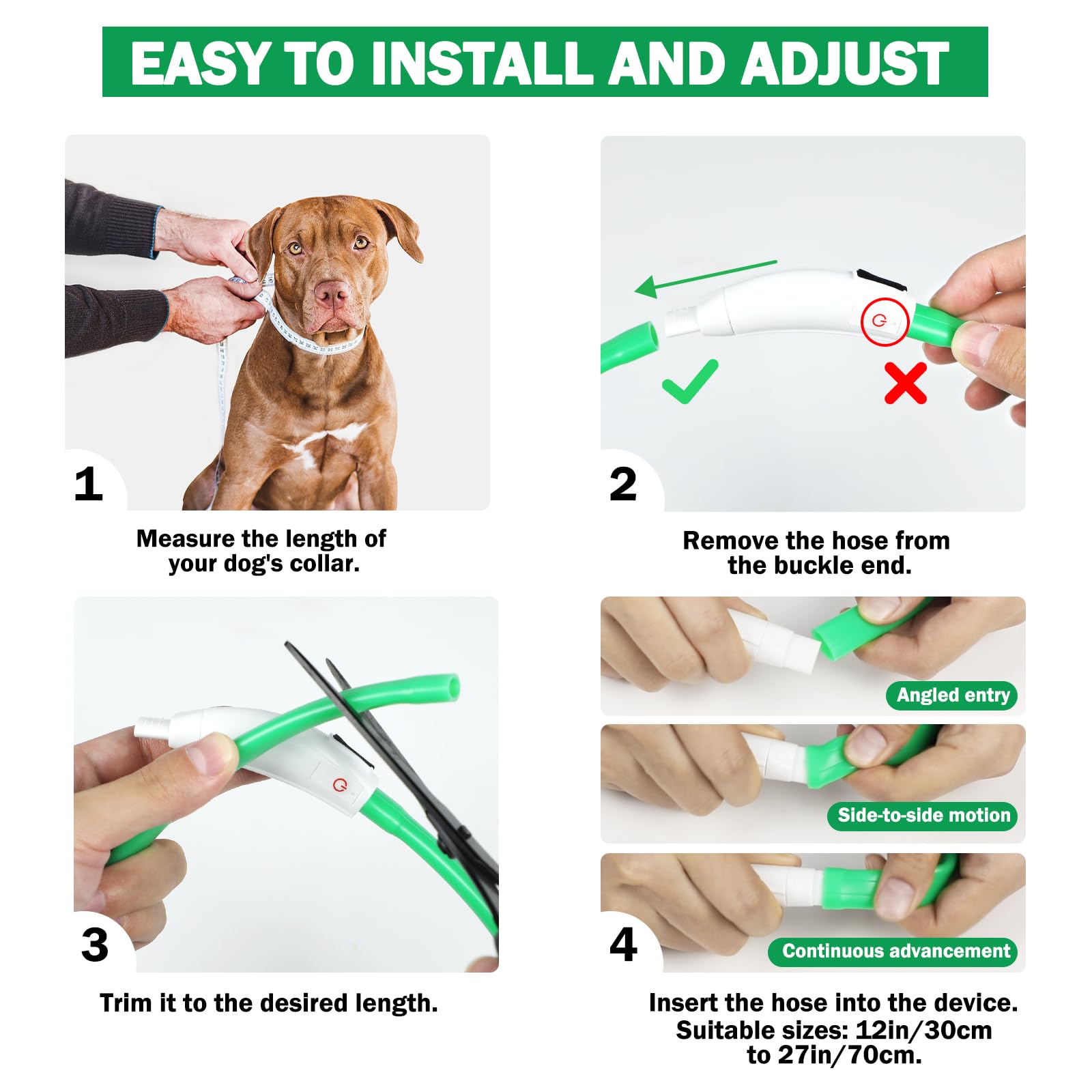 EASY TO INSTALL AND ADJUST

1

Measure the length of your dog's collar.

2

Remove the hose from the buckle end.

3

Trim it to the desired length.

Angled entry

Side-to-side motion

4

Continuous advancement

Insert the hose into the device. Suitable sizes: 12in/30cm to 27in/70cm.