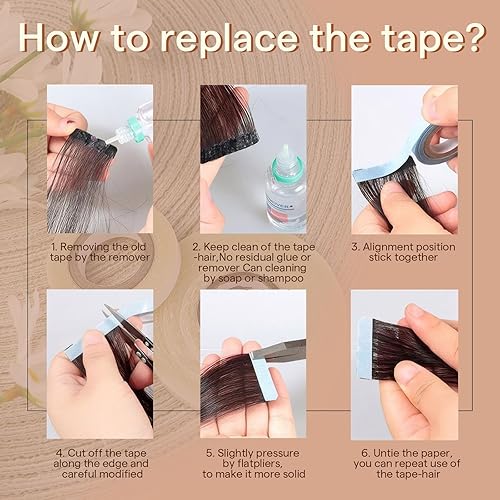 How to replace the tape?

1. Removing the old tape by the remover

2. Keep clean of the tape -hair,No residual glue or remover Can cleaning by soap or shampoo

3. Alignment position stick together

4. Cut off the tape along the edge and careful modified

5. Slightly pressure by flatpliers, to make it more solid

6. Untie the paper, you can repeat use of the tape-hair