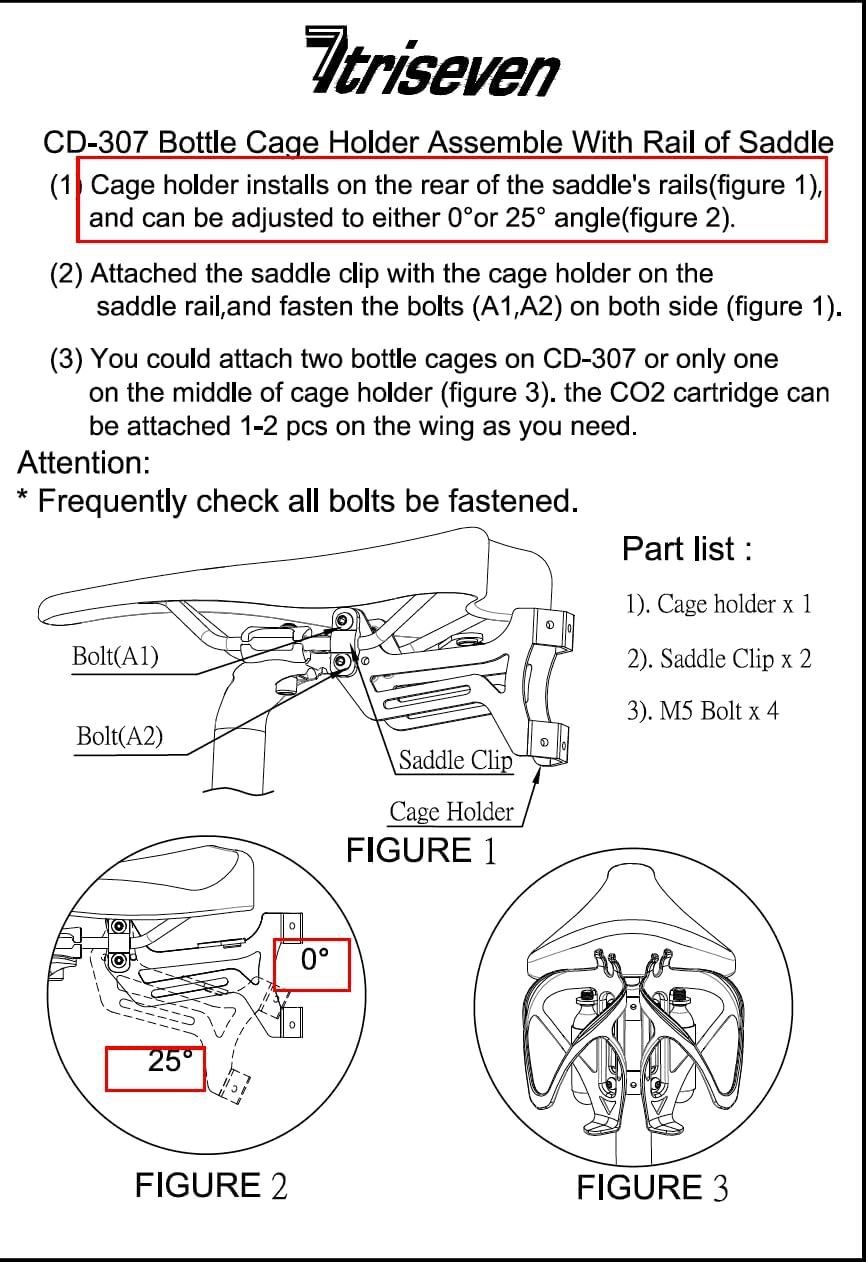 7triseven

CD-307 Bottle Cage Holder Assemble With Rail of Saddle

(1) Cage holder installs on the rear of the saddle's rails(figure 1), and can be adjusted to either 0°or 25° angle(figure 2).

(2) Attached the saddle clip with the cage holder on the saddle rail,and fasten the bolts (A1,A2) on both side (figure 1).

(3) You could attach two bottle cages on CD-307 or only one on the middle of cage holder (figure 3). the CO2 cartridge can be attached 1-2 pcs on the wing as you need.

Attention:

* Frequently check all bolts be fastened.

Part list :

1). Cage holder x 1

2). Saddle Clip x 2

3). M5 Bolt x 4

Bolt(A1)

Bolt(A2)

Saddle Clip

Cage Holder

FIGURE 1

0°

25°

FIGURE 2

FIGURE 3