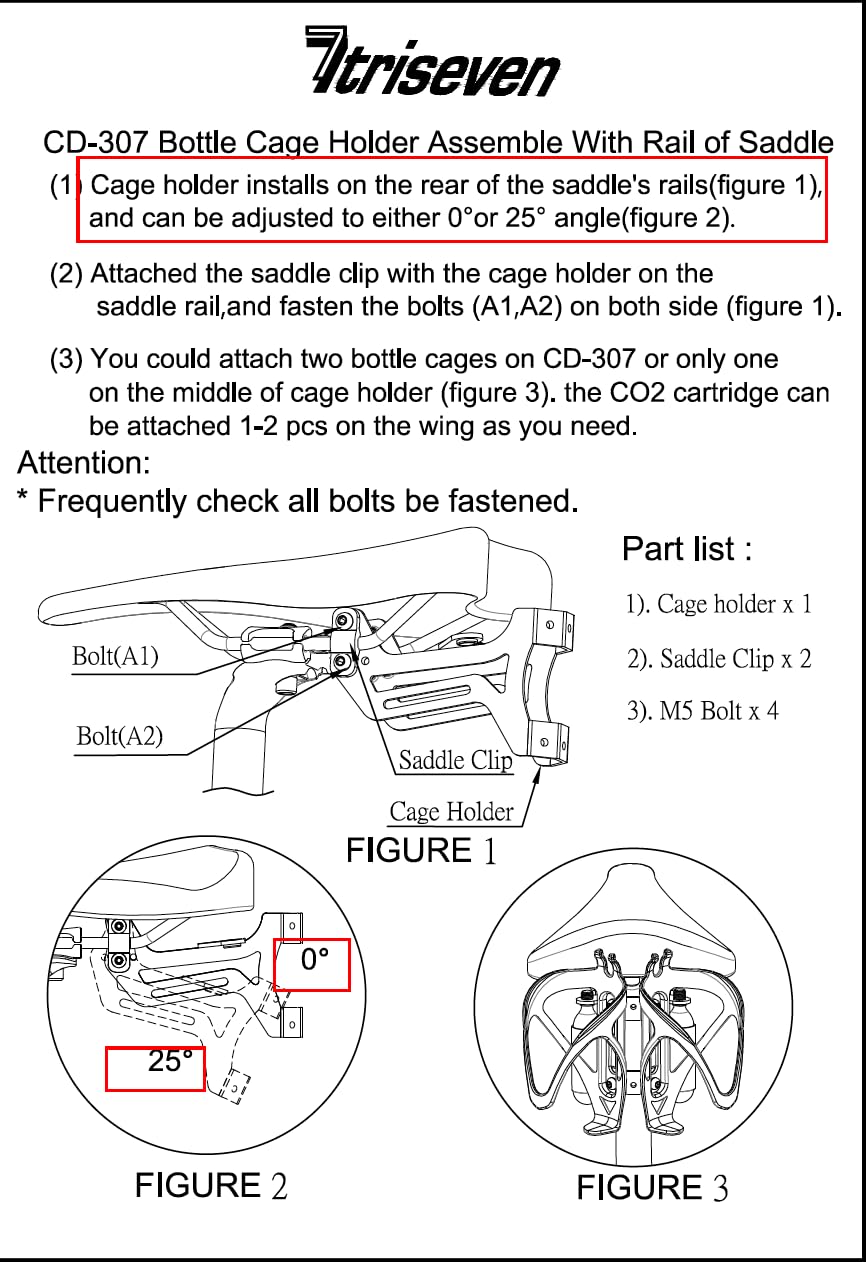 7triseven

CD-307 Bottle Cage Holder Assemble With Rail of Saddle

(1) Cage holder installs on the rear of the saddle's rails(figure 1), and can be adjusted to either 0°or 25° angle(figure 2).

(2) Attached the saddle clip with the cage holder on the saddle rail,and fasten the bolts (A1,A2) on both side (figure 1).

(3) You could attach two bottle cages on CD-307 or only one on the middle of cage holder (figure 3). the CO2 cartridge can be attached 1-2 pcs on the wing as you need.

Attention:

* Frequently check all bolts be fastened.

Part list :

1). Cage holder x 1

2). Saddle Clip x 2

3). M5 Bolt x 4

Bolt(A1)

Bolt(A2)

Saddle Clip

Cage Holder

FIGURE 1

0°

25°

FIGURE 2

FIGURE 3