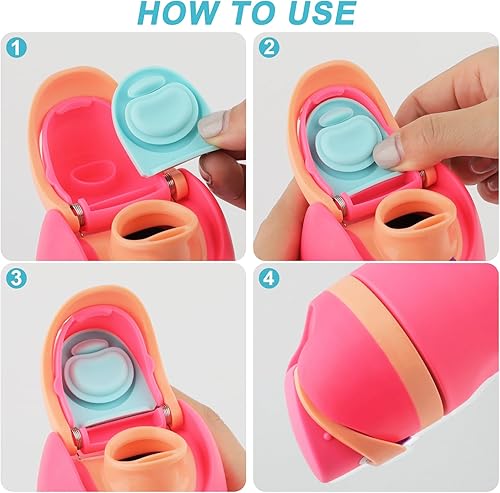 HOW TO USE

1

2

3

4