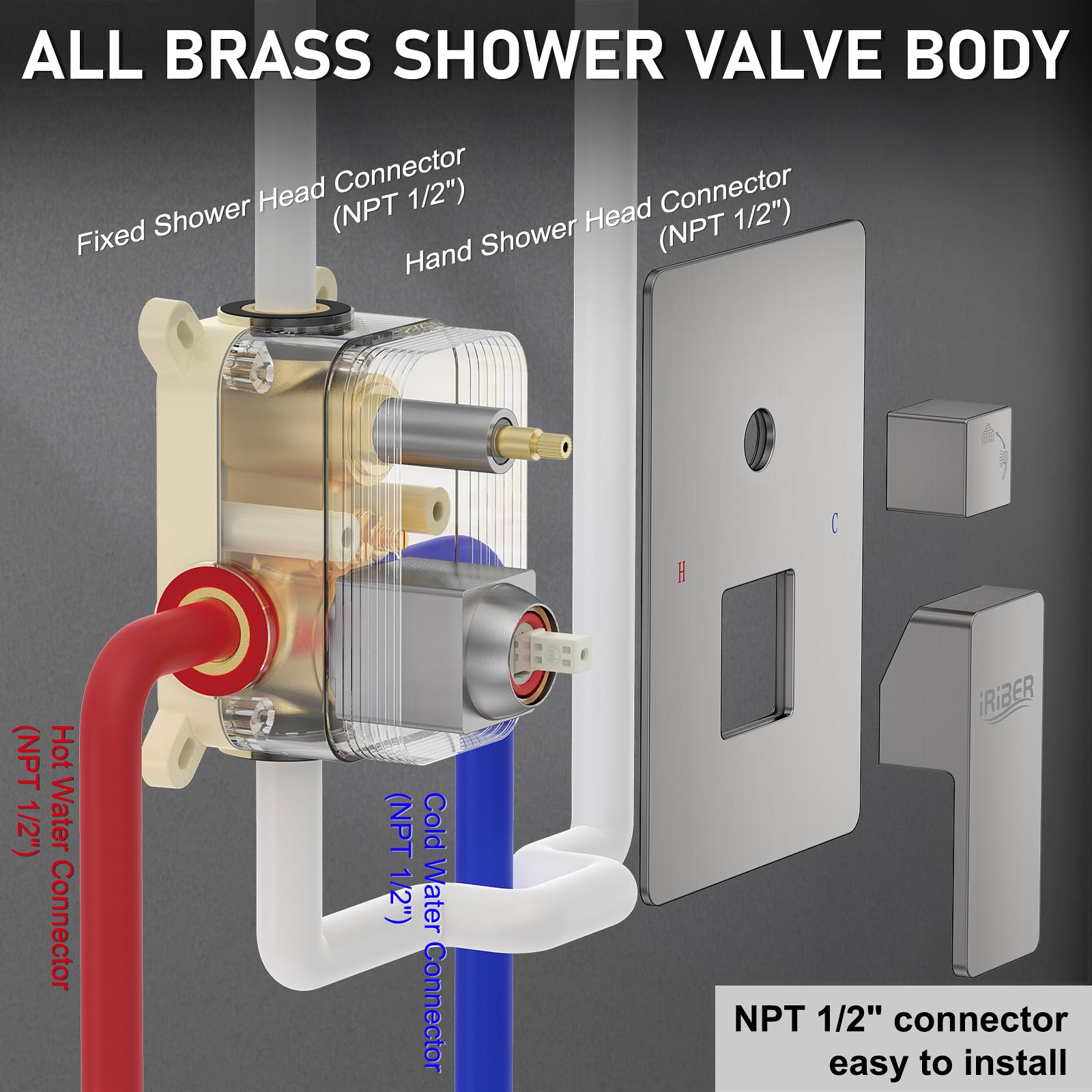 ALL BRASS SHOWER VALVE BODY

Fixed Shower Head Connector (NPT 1/2")

Hand Shower Head Connector (NPT 1/2")

C

H

iRiBER

Hot Water Connector (NPT 1/2")

Cold Water Connector (NPT 1/2")

NPT 1/2" connector easy to install