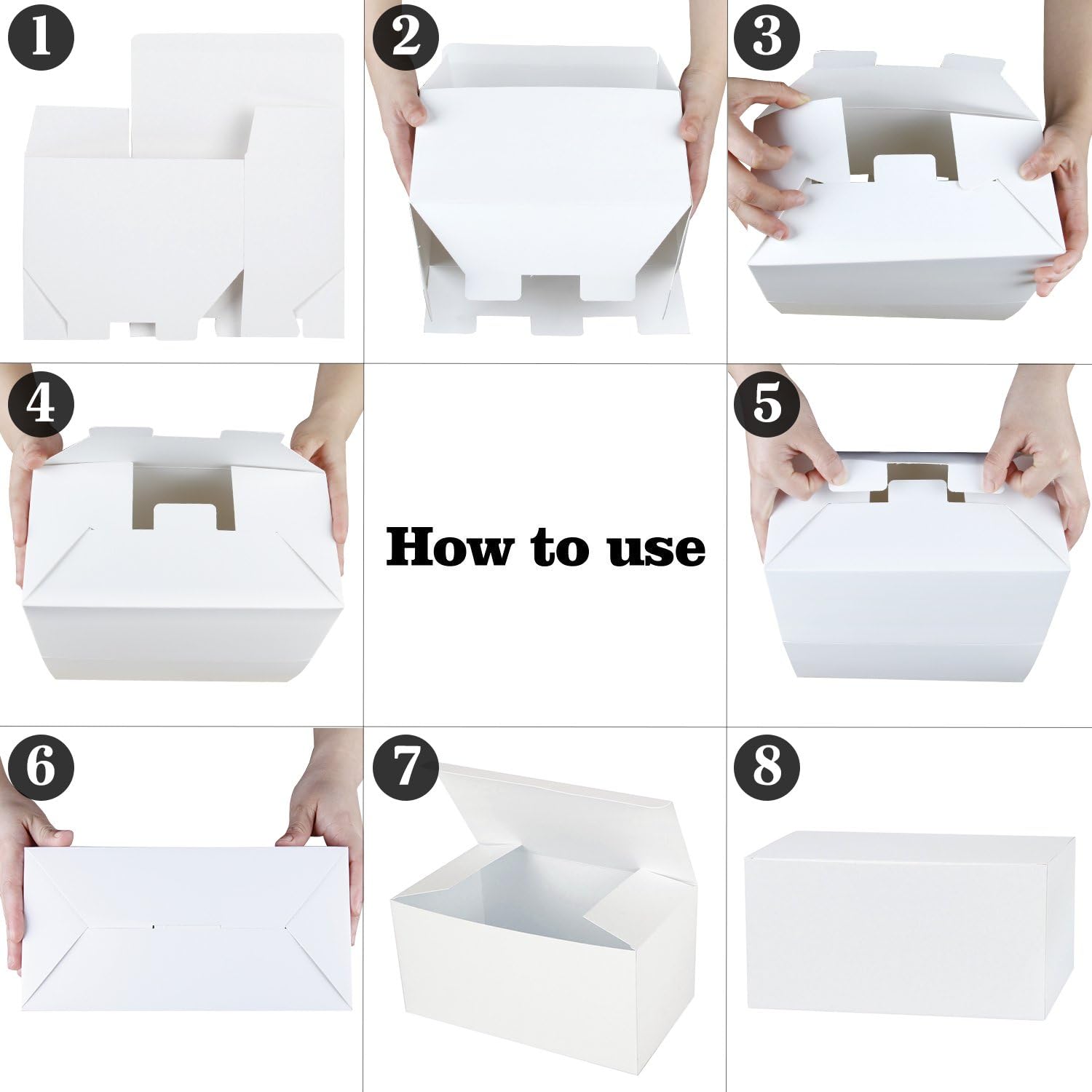 1

2

3

4

How to use

5

6

7

8