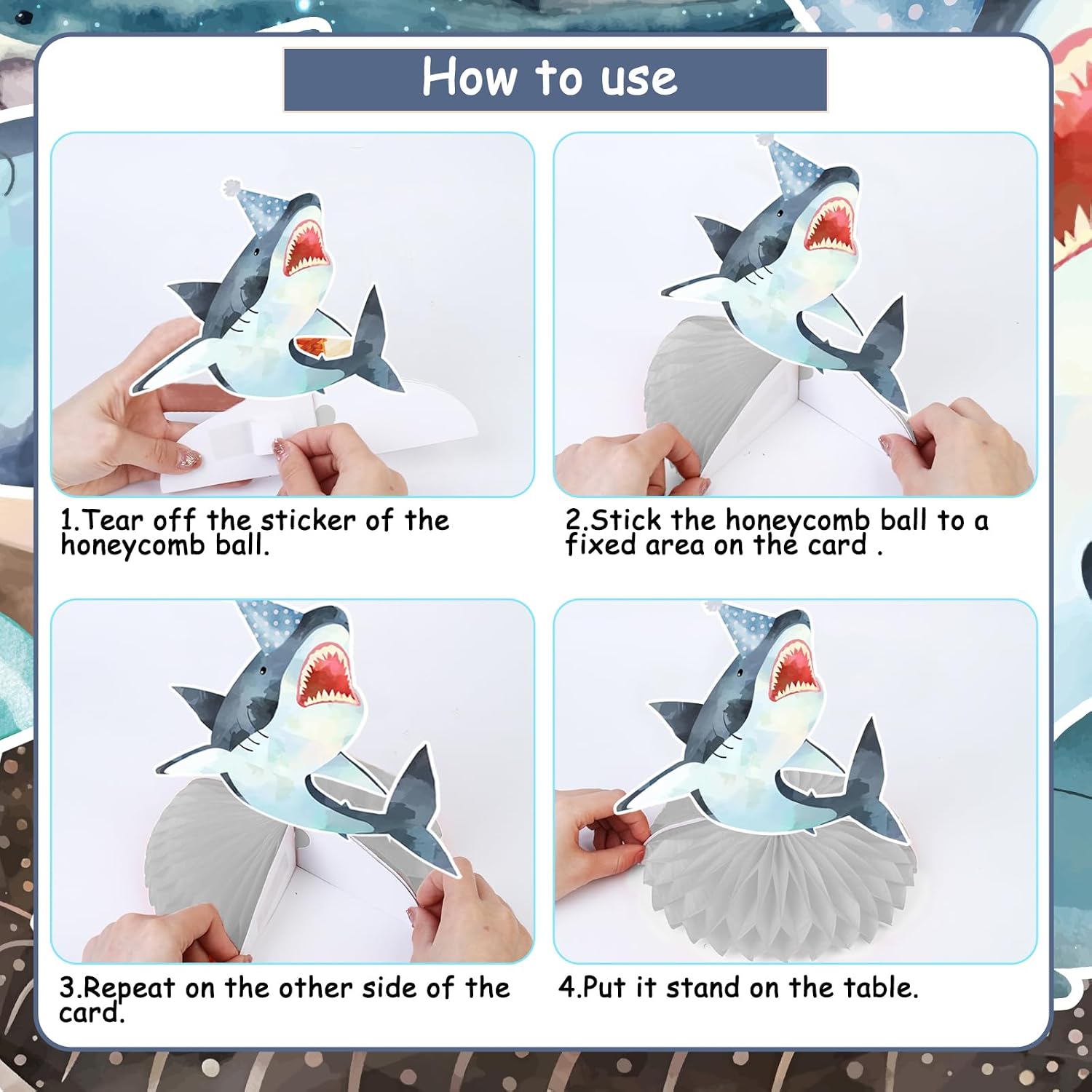 How to use

1.Tear off the sticker of the honeycomb ball.

2.Stick the honeycomb ball to a fixed area on the card .

3.Repeat on the other side of the card.

4.Put it stand on the table.