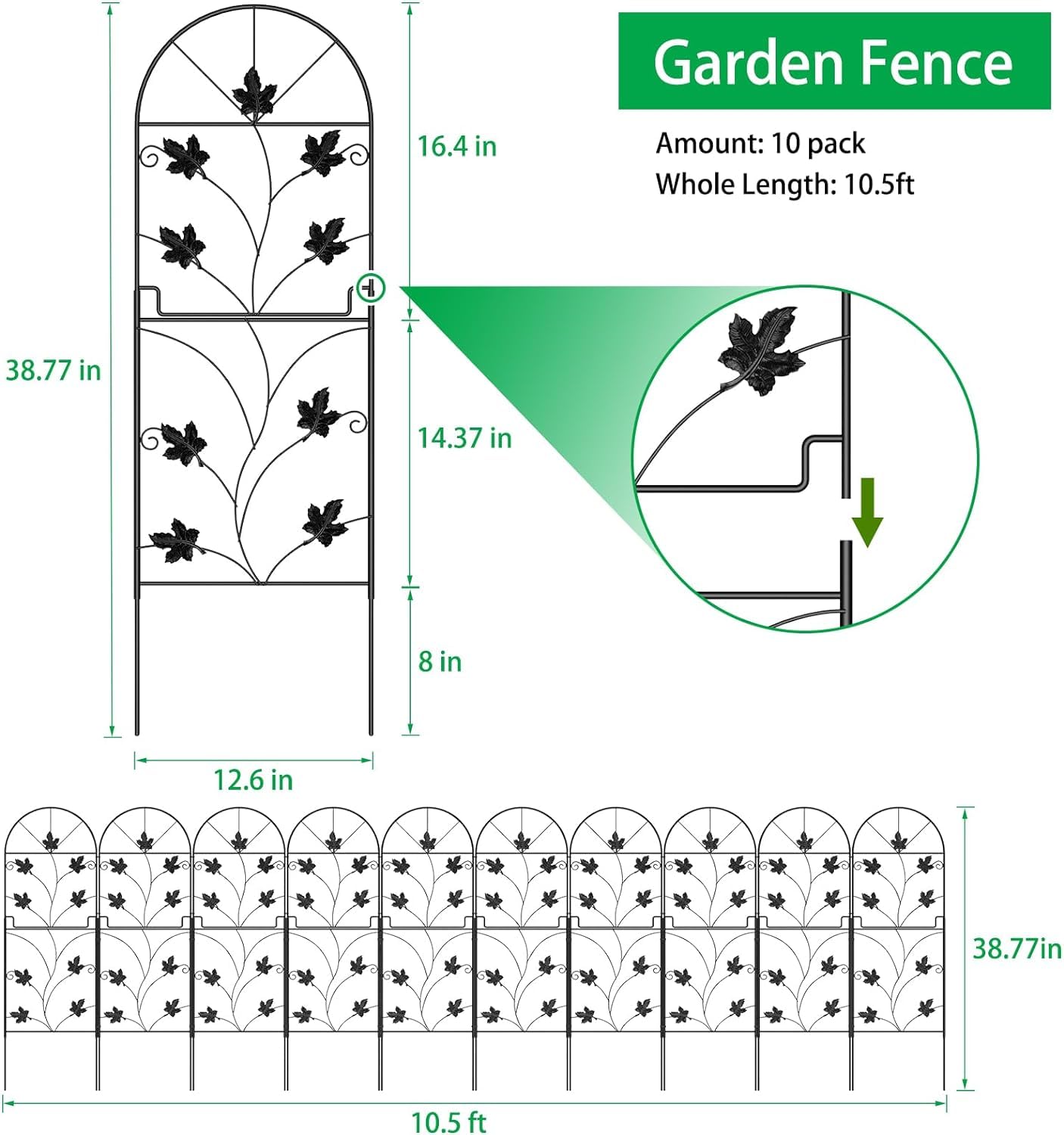 Garden Fence

Amount: 10 pack

Whole Length: 10.5ft

38.77 in

16.4 in

14.37 in

8 in

12.6 in

38.77in

10.5 ft