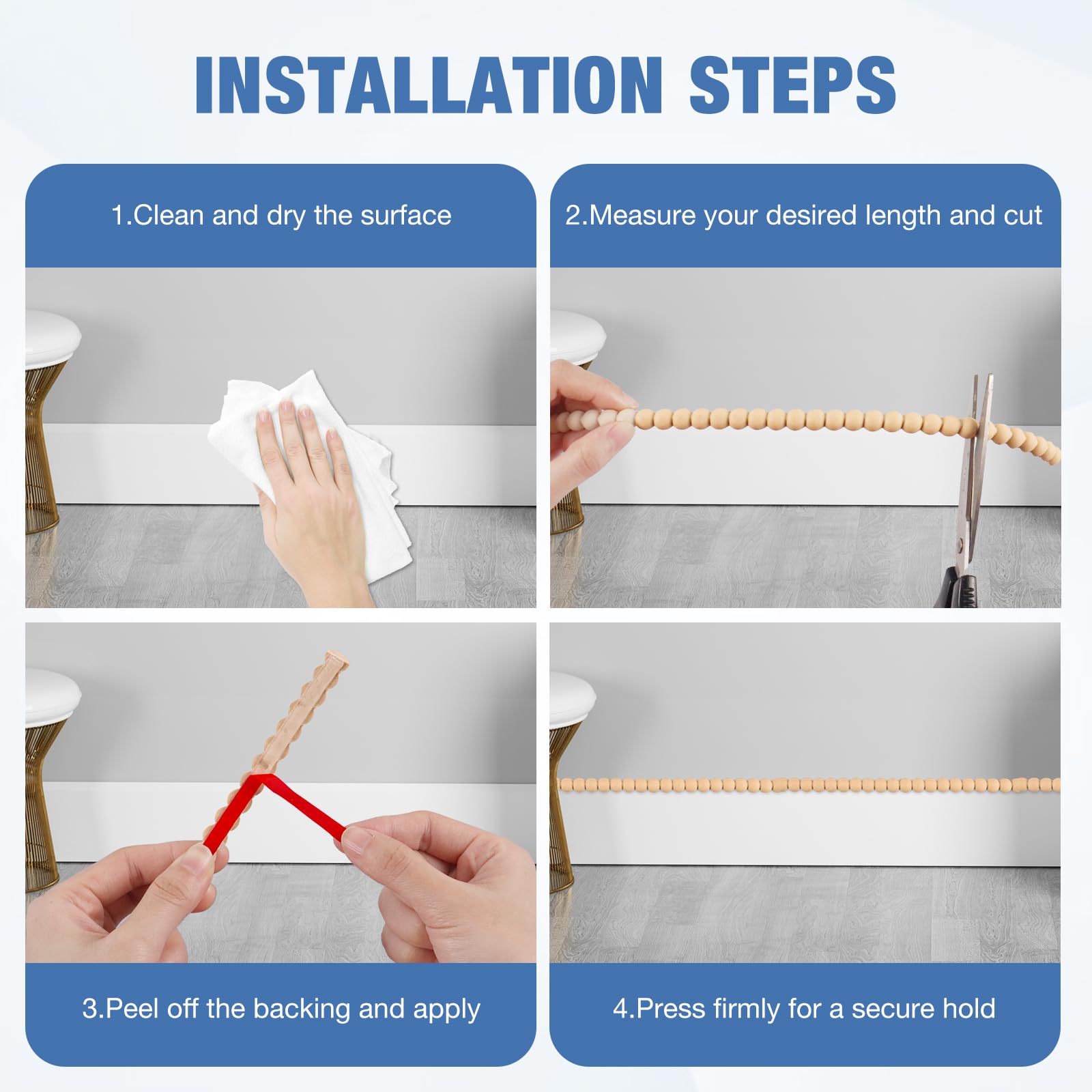 INSTALLATION STEPS

1.Clean and dry the surface

2.Measure your desired length and cut

3.Peel off the backing and apply

4.Press firmly for a secure hold