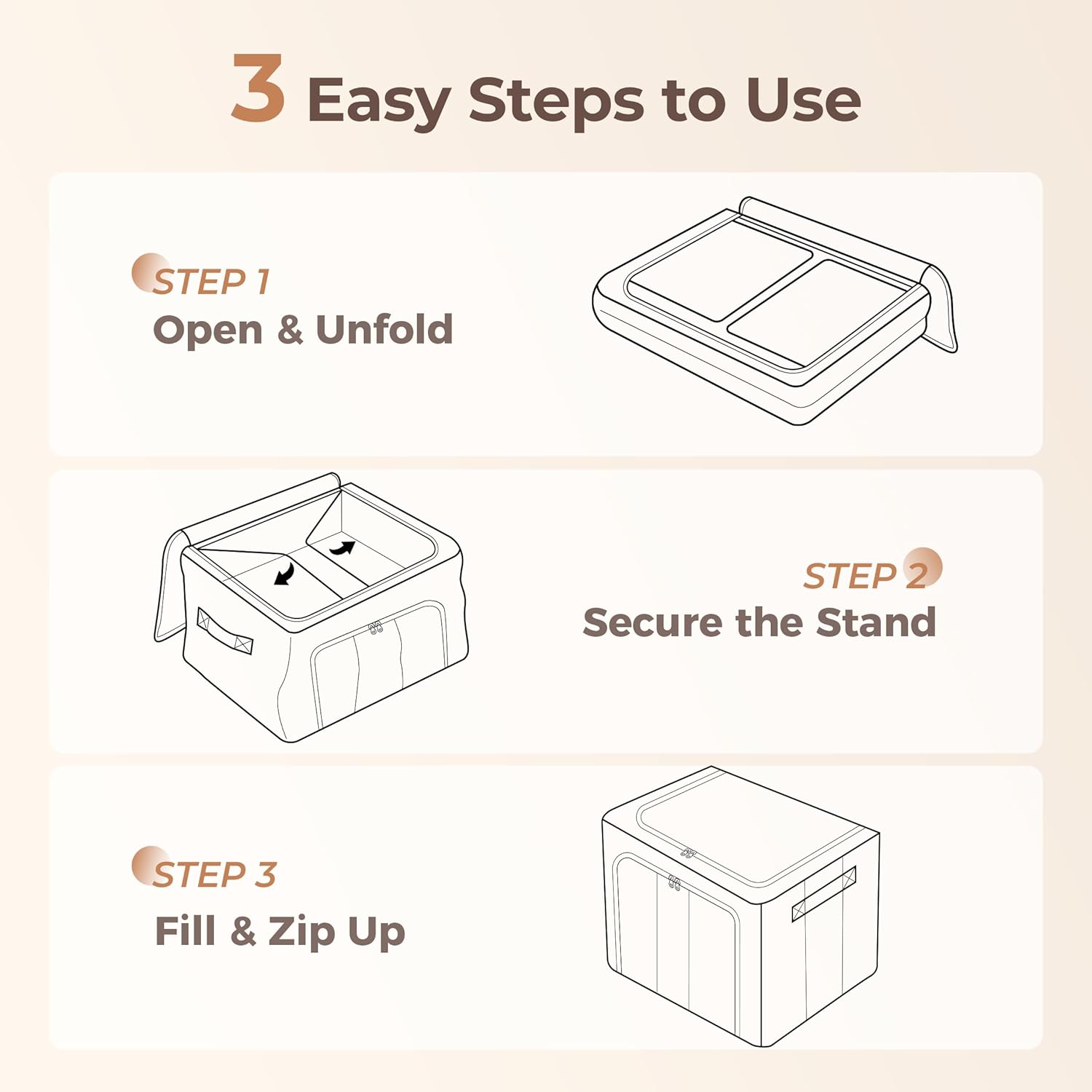 3 Easy Steps to Use

STEP 1
Open & Unfold

STEP 2
Secure the Stand

STEP 3
Fill & Zip Up