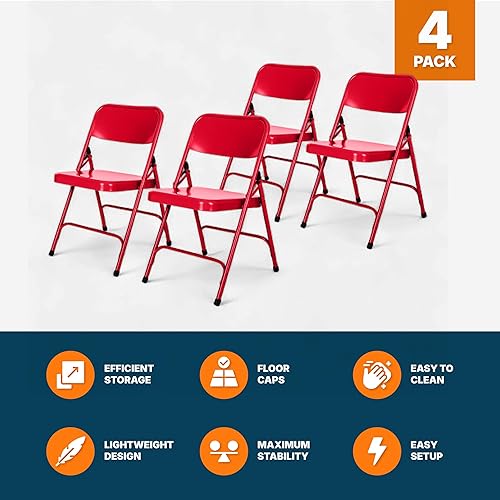 4 PACK

EFFICIENT STORAGE

FLOOR CAPS

EASY TO CLEAN

LIGHTWEIGHT DESIGN

MAXIMUM STABILITY

EASY SETUP