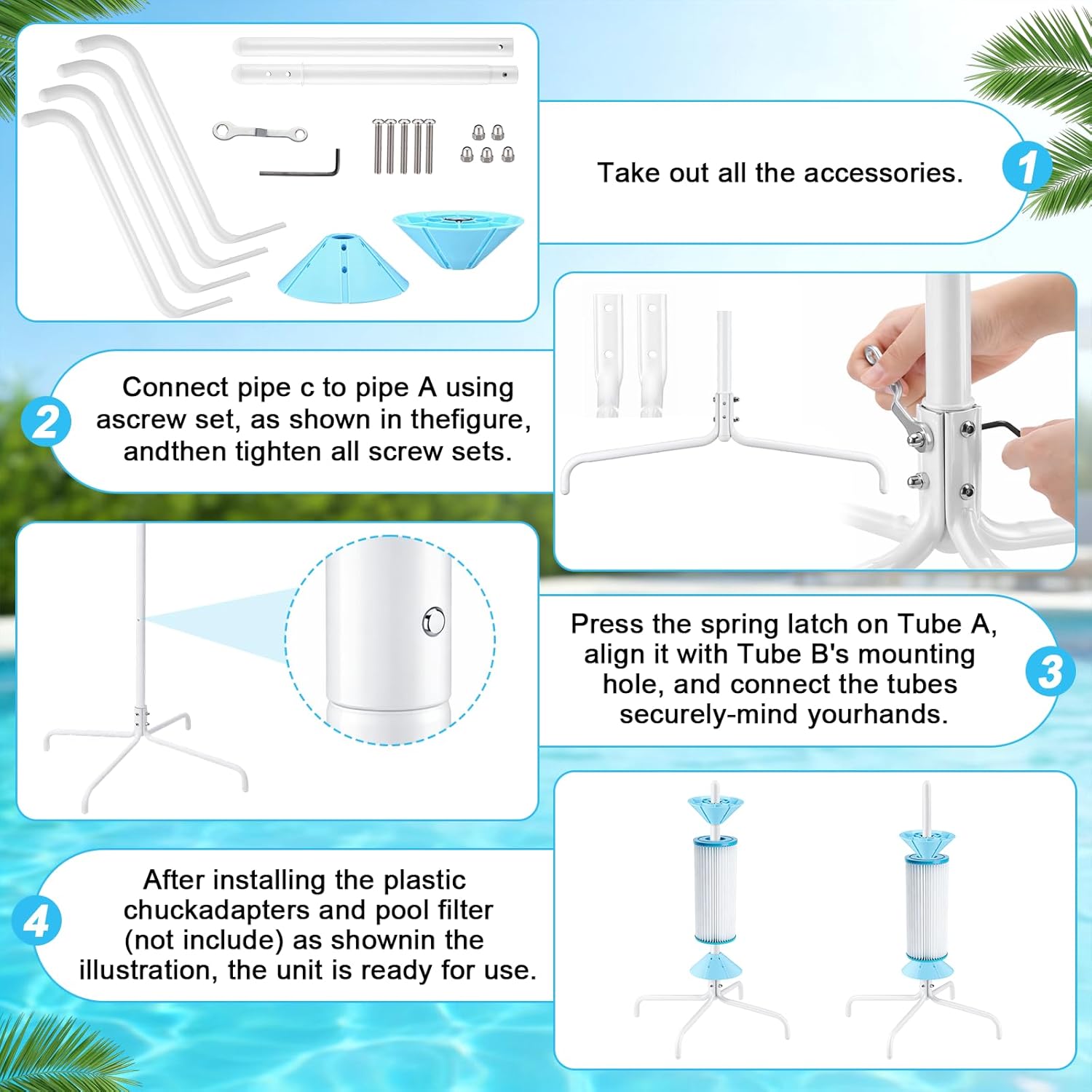 Take out all the accessories.

1

2

Connect pipe c to pipe A using ascrew set, as shown in thefigure, andthen tighten all screw sets.

Press the spring latch on Tube A, align it with Tube B's mounting hole, and connect the tubes securely-mind yourhands.

3

4

After installing the plastic chuckadapters and pool filter (not include) as shownin the illustration, the unit is ready for use.