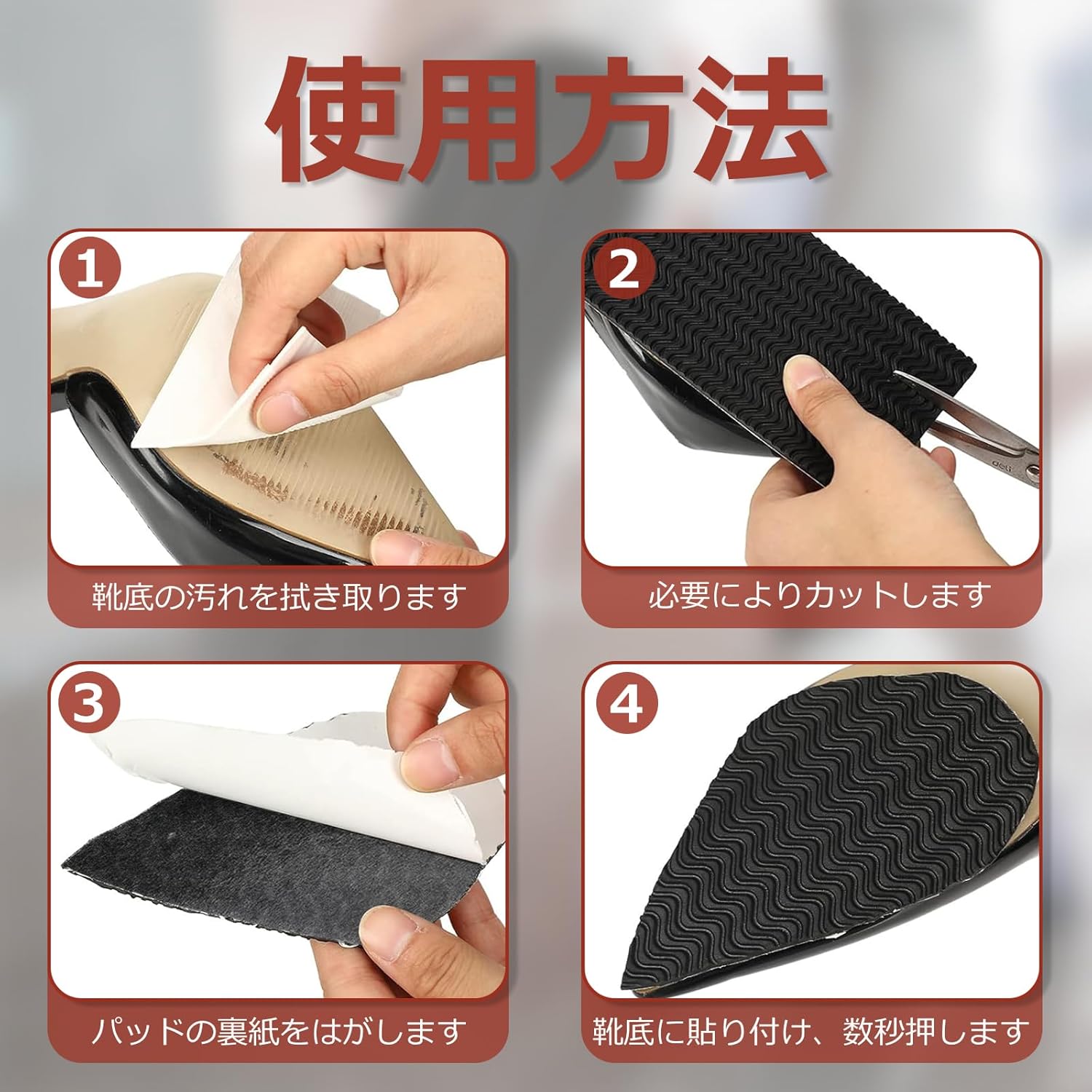 使用方法

1
靴底の汚れを拭き取ります

2
deli
必要によりカットします

3
パッドの裏紙をはがします

4
靴底に貼り付け、数秒押します