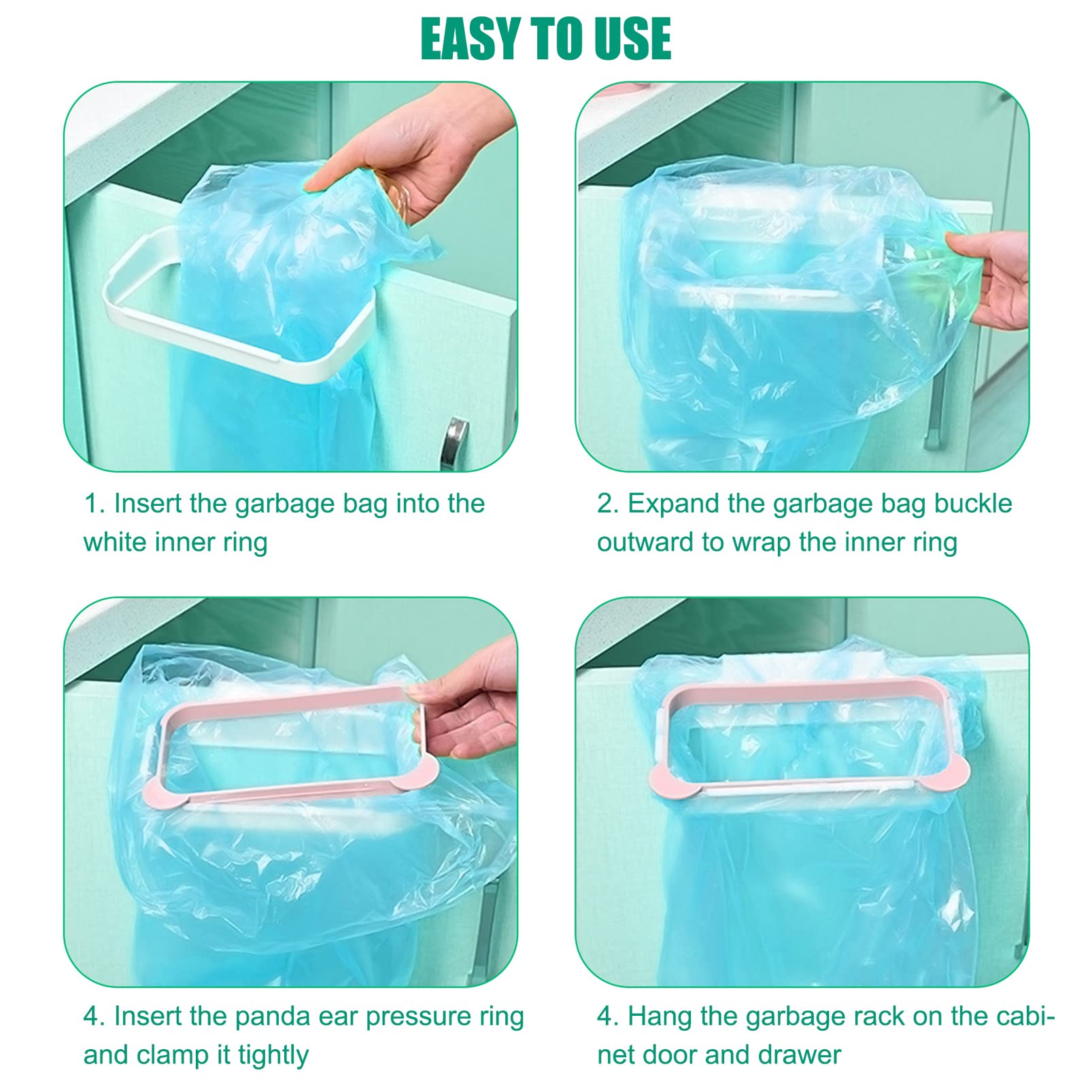 EASY TO USE

1. Insert the garbage bag into the white inner ring

2. Expand the garbage bag buckle outward to wrap the inner ring

4. Insert the panda ear pressure ring and clamp it tightly

4. Hang the garbage rack on the cabinet door and drawer